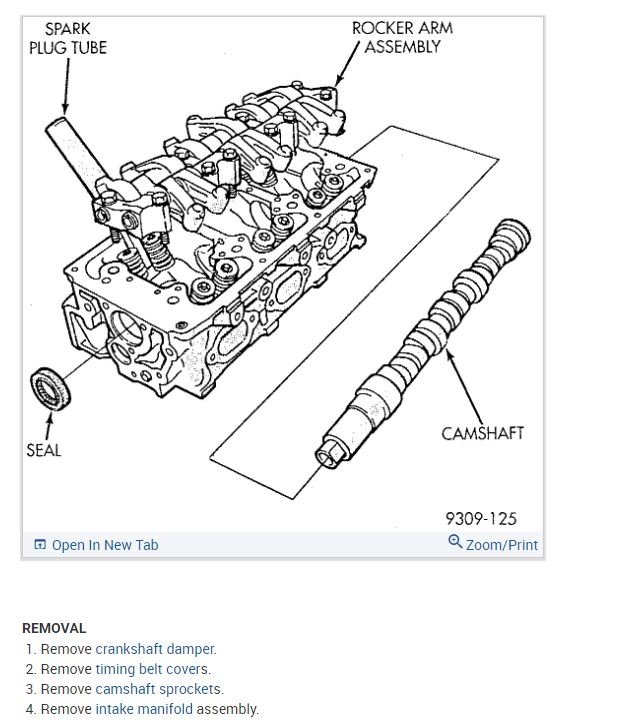 SPARK PLUG TUBE

ROCKER ARM ASSEMBLY

SEAL

CAMSHAFT

9309-125

Open In New Tab

Zoom/Print

REMOVAL

1. Remove crankshaft damper.
2. Remove timing belt covers.
3. Remove camshaft sprockets.
4. Remove intake manifold assembly.