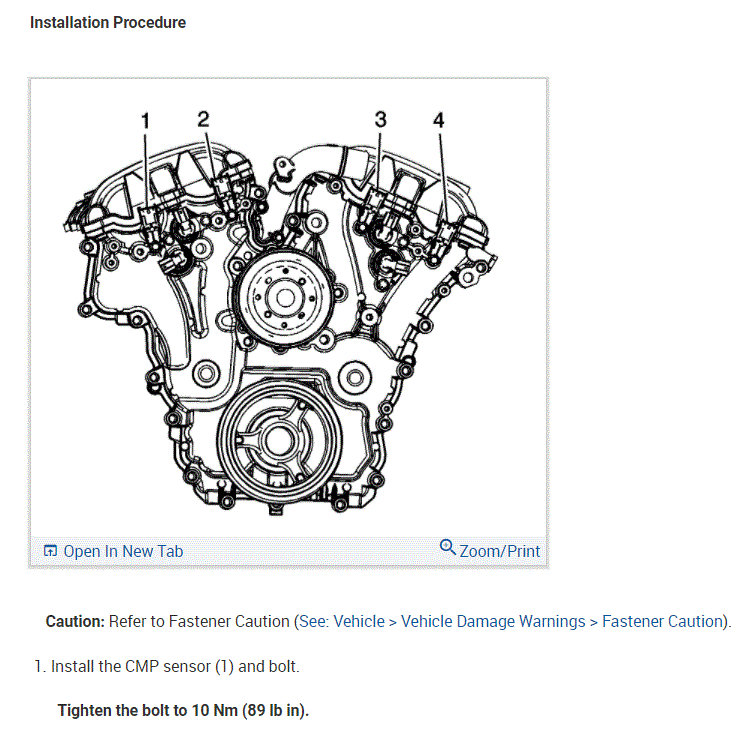 Installation Procedure

1 2 3 4

Open In New Tab

Zoom/Print

Caution: Refer to Fastener Caution (See: Vehicle > Vehicle Damage Warnings > Fastener Caution).

1. Install the CMP sensor (1) and bolt.

Tighten the bolt to 10 Nm (89 lb in).