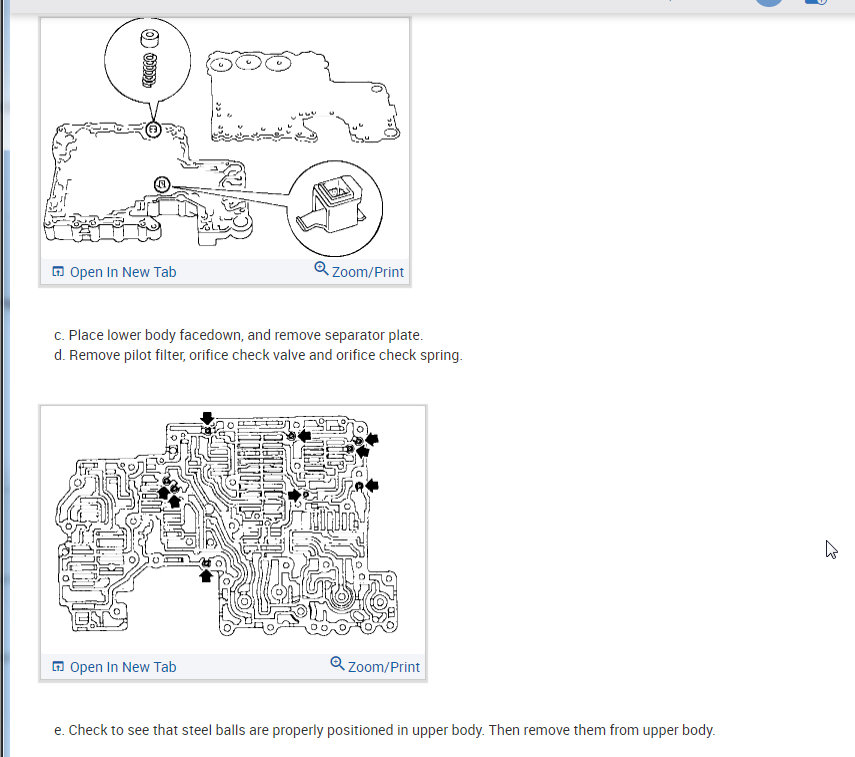 Open In New Tab
Zoom/Print

c. Place lower body facedown, and remove separator plate.
d. Remove pilot filter, orifice check valve and orifice check spring.

Open In New Tab
Zoom/Print

e. Check to see that steel balls are properly positioned in upper body. Then remove them from upper body.