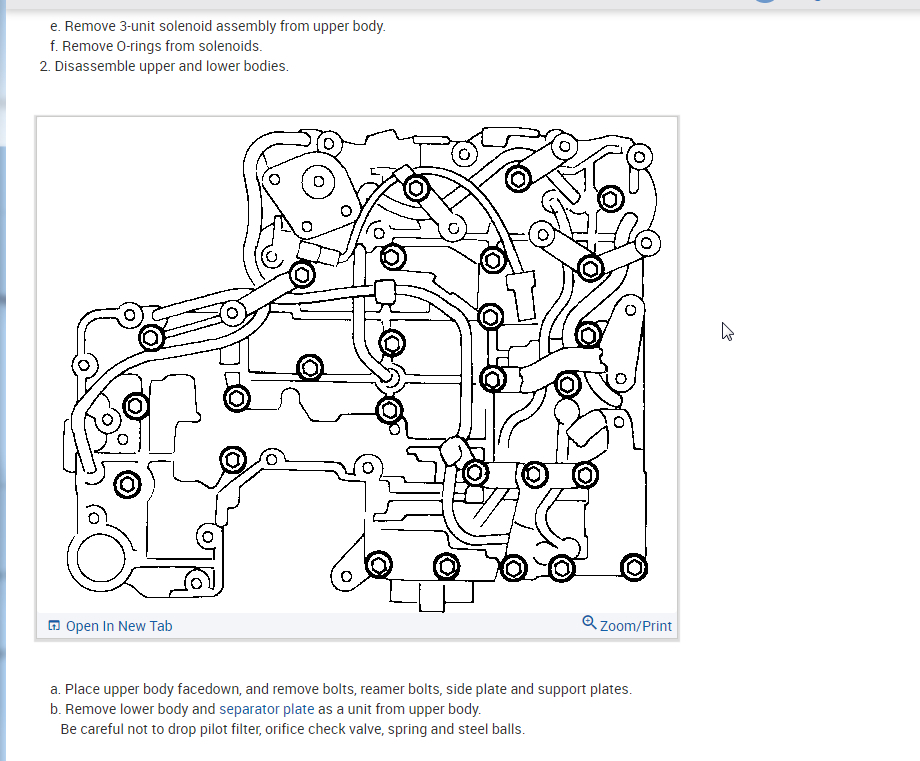 e. Remove 3-unit solenoid assembly from upper body.
f. Remove O-rings from solenoids.
2. Disassemble upper and lower bodies.

Open In New Tab

Zoom/Print

a. Place upper body facedown, and remove bolts, reamer bolts, side plate and support plates.
b. Remove lower body and separator plate as a unit from upper body.
Be careful not to drop pilot filter, orifice check valve, spring and steel balls.