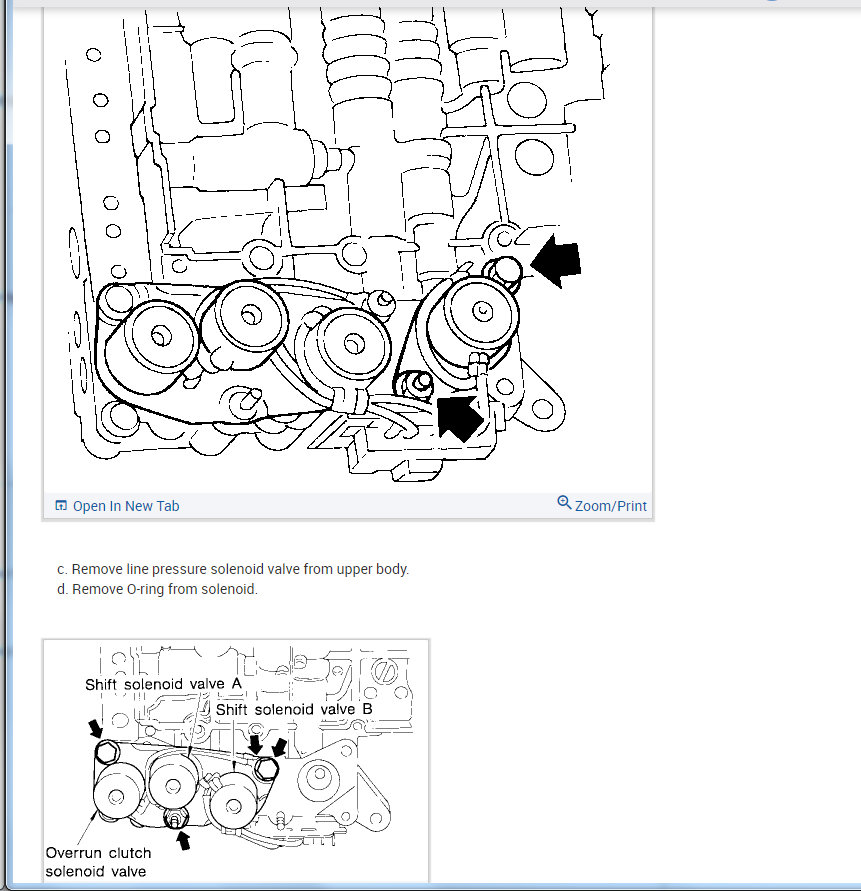 Open In New Tab

Zoom/Print

c. Remove line pressure solenoid valve from upper body.
d. Remove O-ring from solenoid.

Shift solenoid valve A
Shift solenoid valve B
Overrun clutch solenoid valve