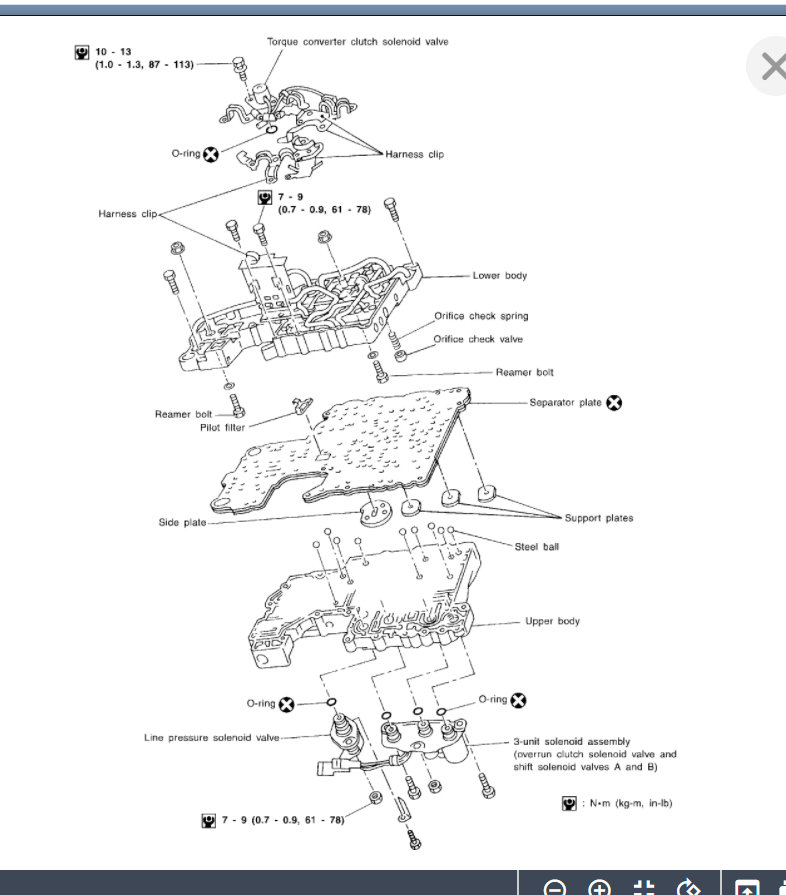 10 - 13
(1.0 - 1.3, 87 - 113)

Torque converter clutch solenoid valve

O-ring

Harness clip

Harness clip

7 - 9
(0.7 - 0.9, 61 - 78)

Lower body

Orifice check spring

Orifice check valve

Reamer bolt

Reamer bolt

Pilot filter

Separator plate

Side plate

Support plates

Steel ball

Upper body

O-ring

O-ring

Line pressure solenoid valve

3-unit solenoid assembly
(overrun clutch solenoid valve and shift solenoid valves A and B)

: N•m (kg-m, in-lb)

7 - 9 (0.7 - 0.9, 61 - 78)