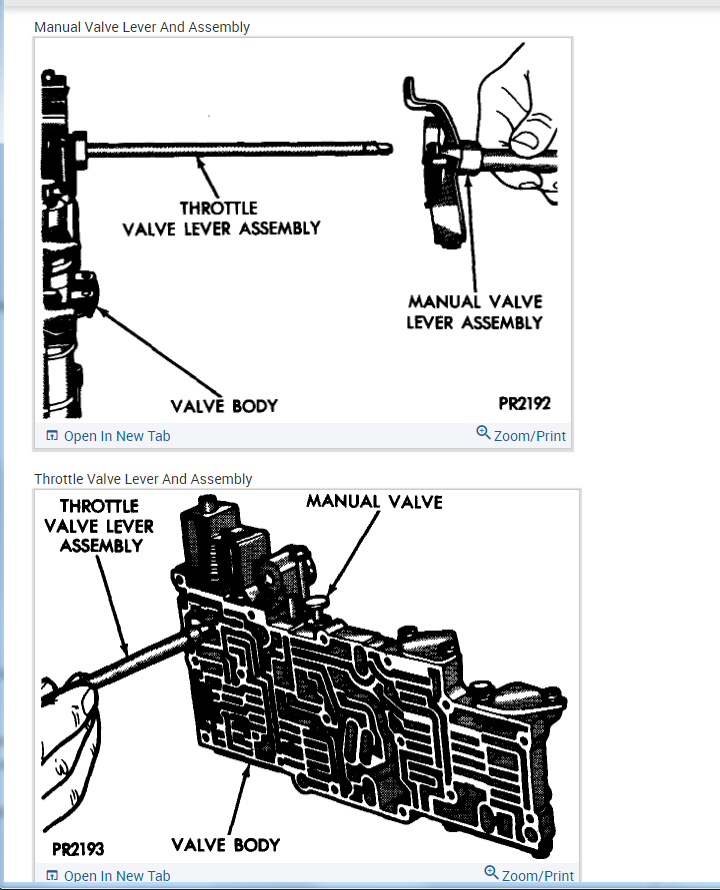 Manual Valve Lever And Assembly

THROTTLE VALVE LEVER ASSEMBLY

MANUAL VALVE LEVER ASSEMBLY

VALVE BODY

PR2192

Open In New Tab

Zoom/Print

Throttle Valve Lever And Assembly

THROTTLE VALVE LEVER ASSEMBLY

MANUAL VALVE

PR2193

VALVE BODY

Open In New Tab

Zoom/Print