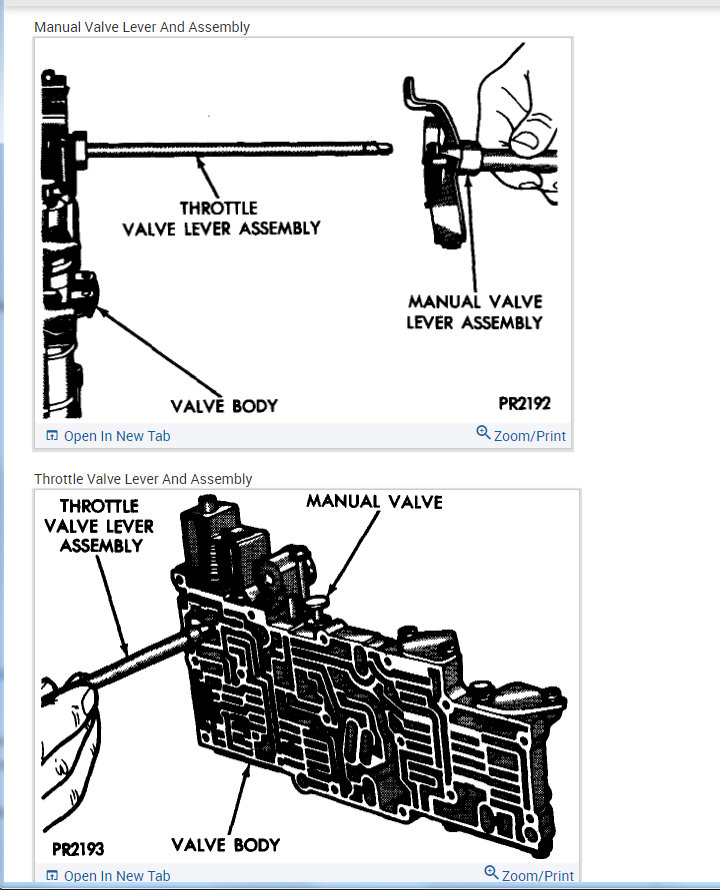 Manual Valve Lever And Assembly

THROTTLE VALVE LEVER ASSEMBLY

MANUAL VALVE LEVER ASSEMBLY

VALVE BODY

PR2192

Open In New Tab

Zoom/Print

Throttle Valve Lever And Assembly

THROTTLE VALVE LEVER ASSEMBLY

MANUAL VALVE

PR2193

VALVE BODY

Open In New Tab

Zoom/Print