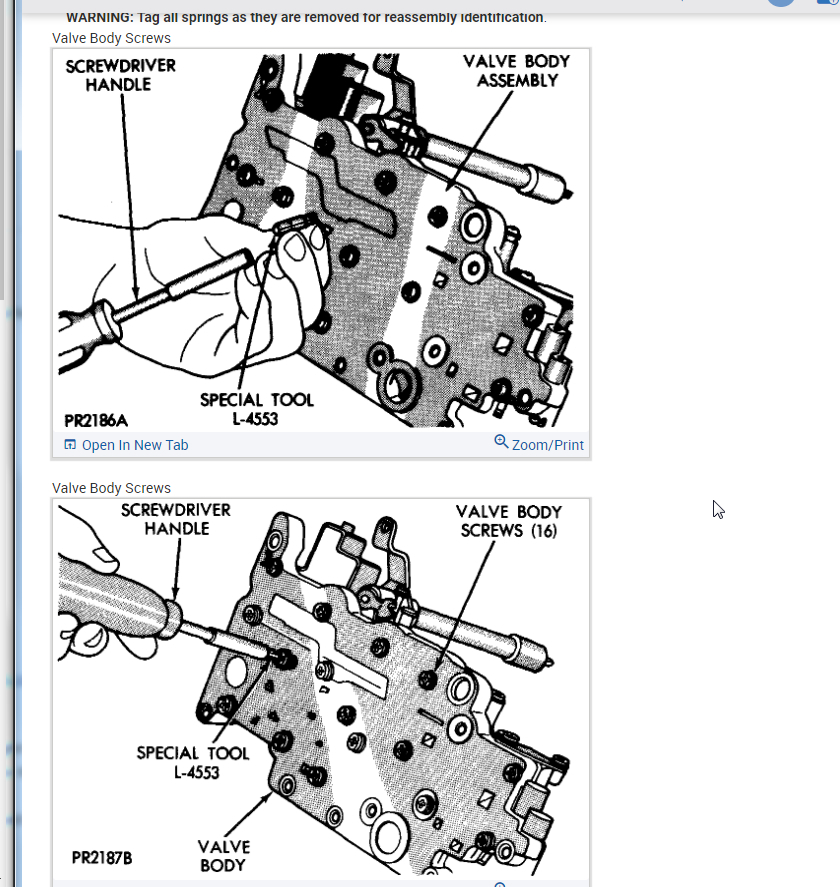 WARNING: Tag all springs as they are removed for reassembly identification.

Valve Body Screws

SCREWDRIVER HANDLE

VALVE BODY ASSEMBLY

SPECIAL TOOL L-4553

PR2186A

Open In New Tab

Zoom/Print

Valve Body Screws

SCREWDRIVER HANDLE

VALVE BODY SCREWS (16)

SPECIAL TOOL L-4553

VALVE BODY

PR2187B