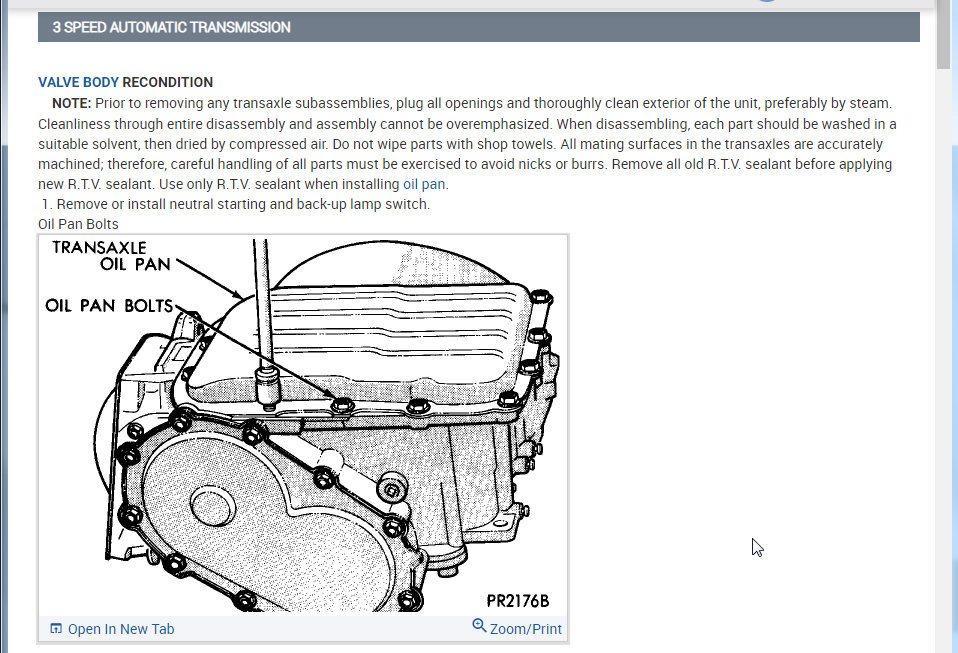 3 SPEED AUTOMATIC TRANSMISSION

VALVE BODY RECONDITION

NOTE: Prior to removing any transaxle subassemblies, plug all openings and thoroughly clean exterior of the unit, preferably by steam. Cleanliness through entire disassembly and assembly cannot be overemphasized. When disassembling, each part should be washed in a suitable solvent, then dried by compressed air. Do not wipe parts with shop towels. All mating surfaces in the transaxles are accurately machined; therefore, careful handling of all parts must be exercised to avoid nicks or burrs. Remove all old R.T.V. sealant before applying new R.T.V. sealant. Use only R.T.V. sealant when installing oil pan.

1. Remove or install neutral starting and back-up lamp switch.

Oil Pan Bolts

TRANSAXLE OIL PAN

OIL PAN BOLTS

PR2176B

Open In New Tab

Zoom/Print