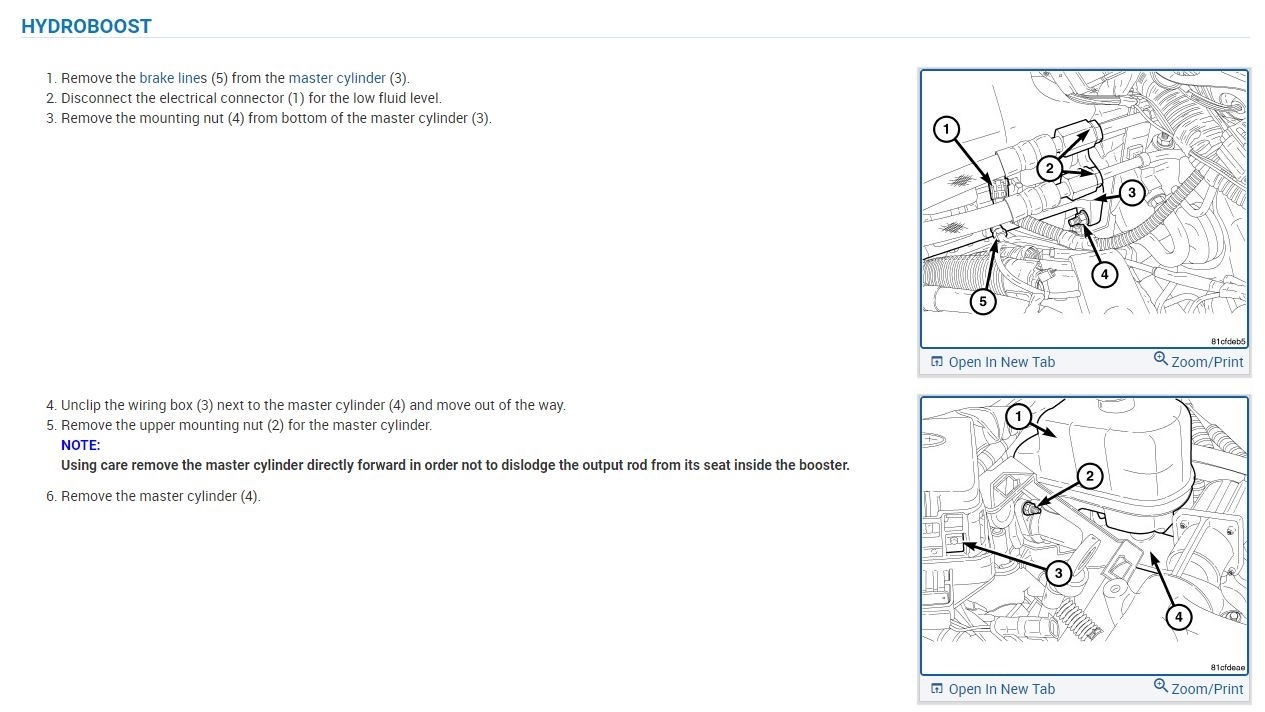 HYDROBOOST

1. Remove the brake lines (5) from the master cylinder (3).
2. Disconnect the electrical connector (1) for the low fluid level.
3. Remove the mounting nut (4) from bottom of the master cylinder (3).

1
2
3
4
5
81cfdeb5
Open In New Tab
Zoom/Print

4. Unclip the wiring box (3) next to the master cylinder (4) and move out of the way.
5. Remove the upper mounting nut (2) for the master cylinder.
NOTE:
Using care remove the master cylinder directly forward in order not to dislodge the output rod from its seat inside the booster.

6. Remove the master cylinder (4).

1
2
3
4
81cfdeae
Open In New Tab
Zoom/Print