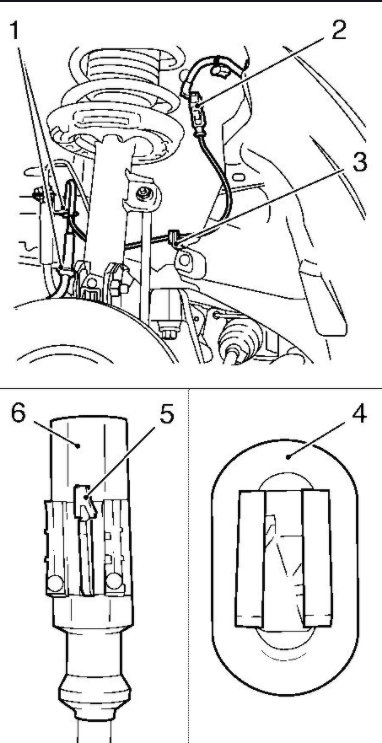 1
2
3
6
5
4