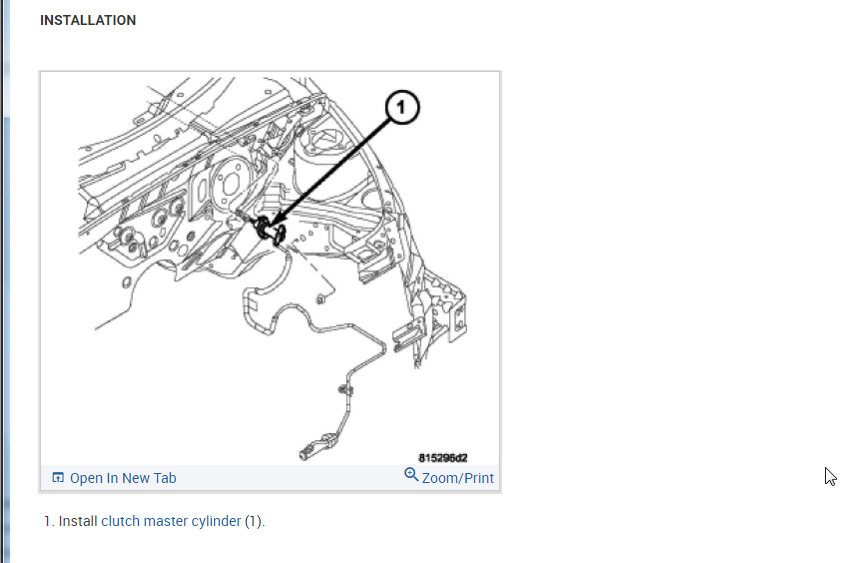 INSTALLATION

1

815296d2

Open In New Tab

Zoom/Print

1. Install clutch master cylinder (1).