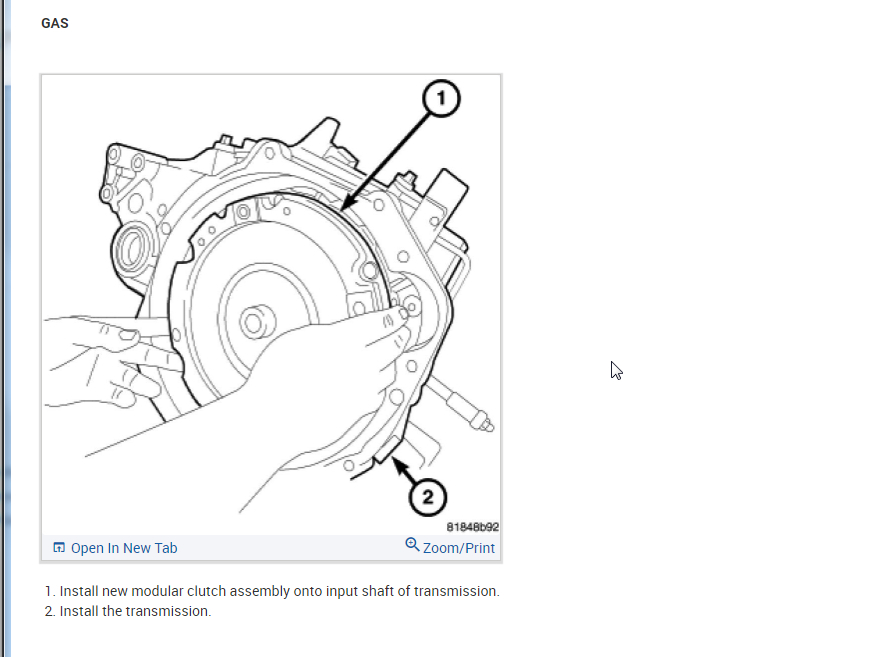 GAS

1

2

81848b92

Open In New Tab

Zoom/Print

1. Install new modular clutch assembly onto input shaft of transmission.
2. Install the transmission.