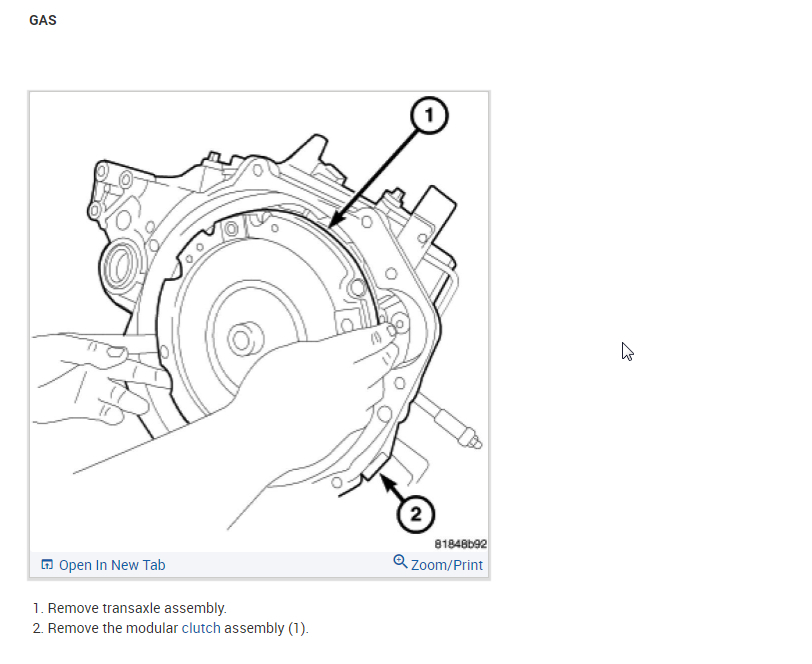 GAS

1

2

81848b92

Open In New Tab

Zoom/Print

1. Remove transaxle assembly.
2. Remove the modular clutch assembly (1).