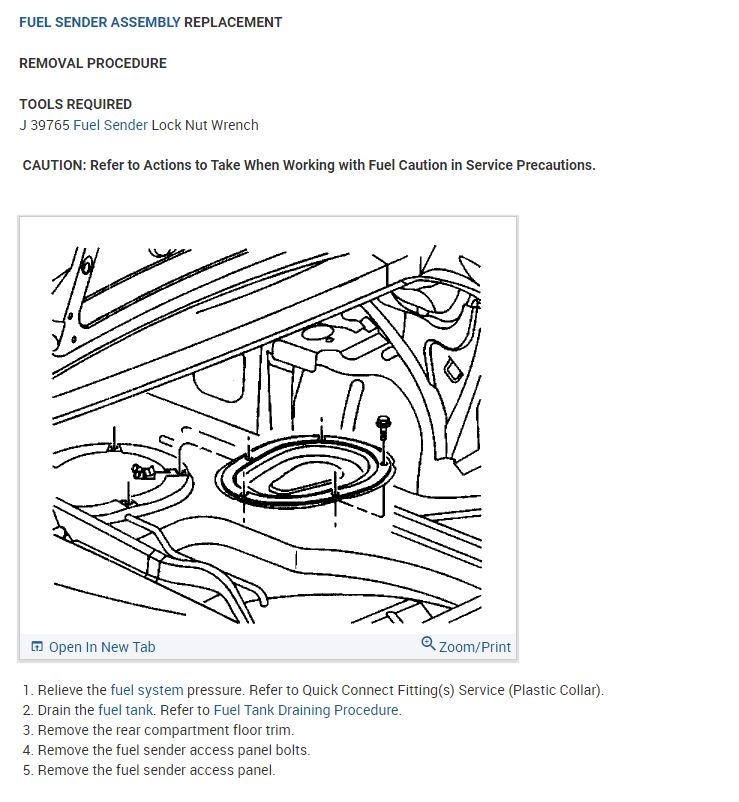 FUEL SENDER ASSEMBLY REPLACEMENT

REMOVAL PROCEDURE

TOOLS REQUIRED
J 39765 Fuel Sender Lock Nut Wrench

CAUTION: Refer to Actions to Take When Working with Fuel Caution in Service Precautions.

Open In New Tab

Zoom/Print

1. Relieve the fuel system pressure. Refer to Quick Connect Fitting(s) Service (Plastic Collar).
2. Drain the fuel tank. Refer to Fuel Tank Draining Procedure.
3. Remove the rear compartment floor trim.
4. Remove the fuel sender access panel bolts.
5. Remove the fuel sender access panel.