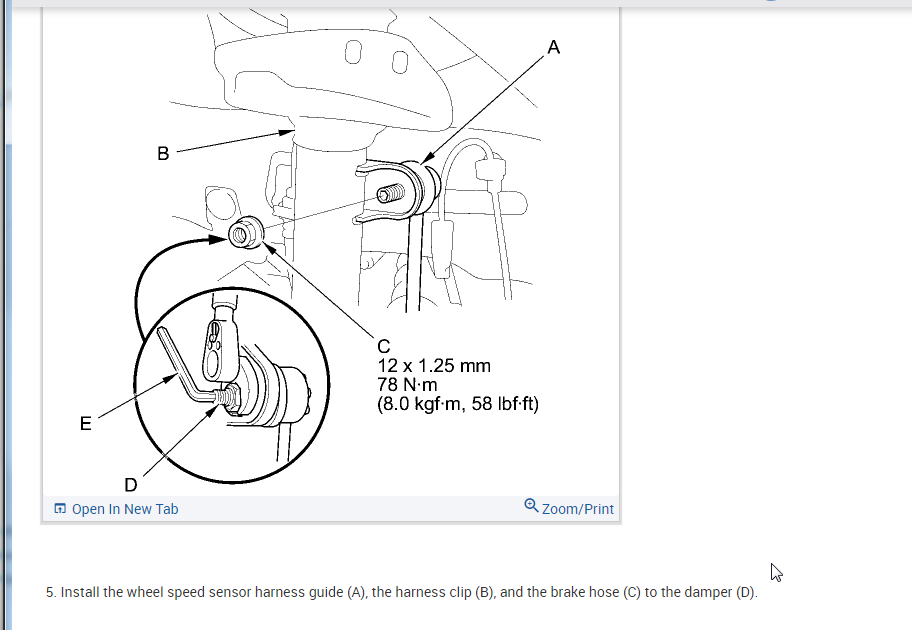 A

B

C
12 x 1.25 mm
78 N·m
(8.0 kgf·m, 58 lbf·ft)

E

D

Open In New Tab

Zoom/Print

5. Install the wheel speed sensor harness guide (A), the harness clip (B), and the brake hose (C) to the damper (D).