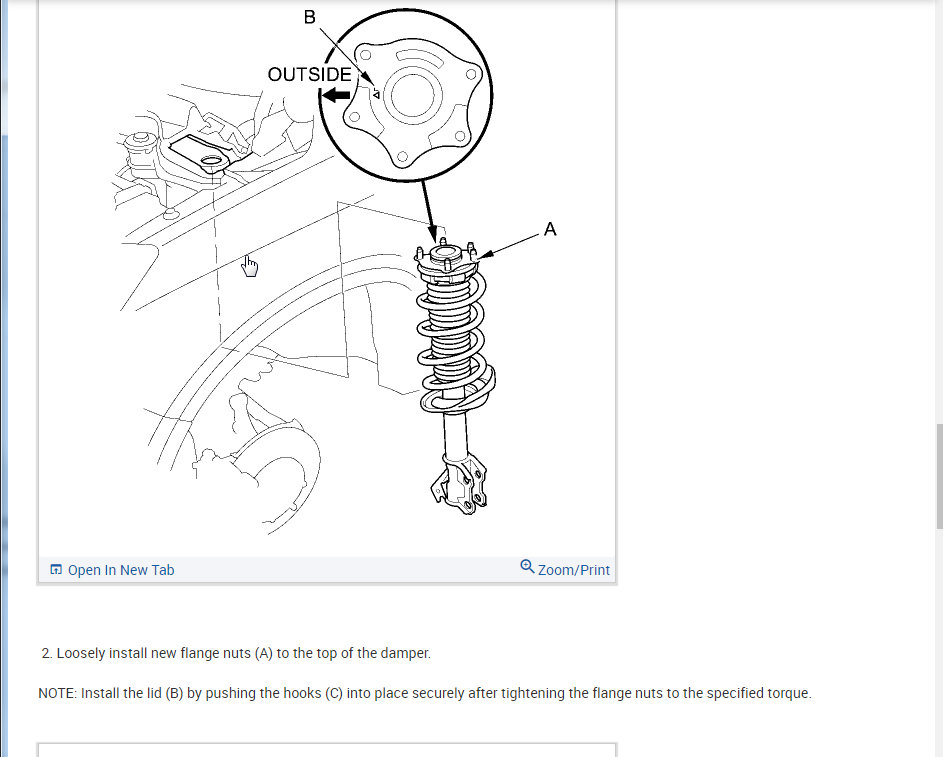 B
OUTSIDE
A

Open In New Tab
Zoom/Print

2. Loosely install new flange nuts (A) to the top of the damper.

NOTE: Install the lid (B) by pushing the hooks (C) into place securely after tightening the flange nuts to the specified torque.