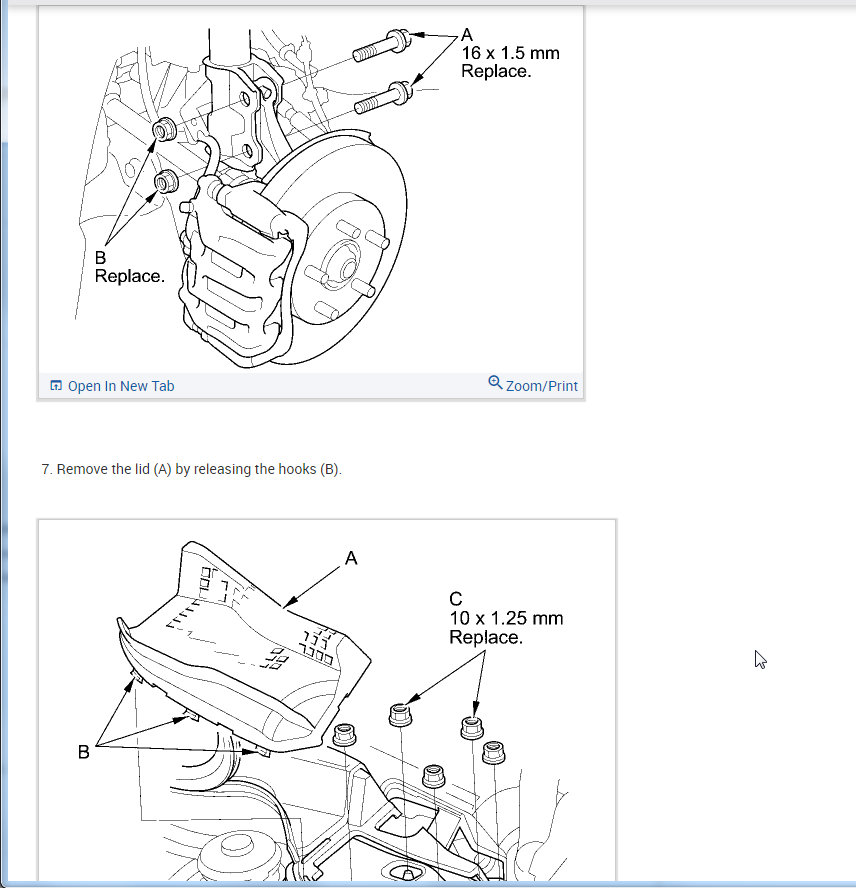 A
16 x 1.5 mm
Replace.

B
Replace.

Open In New Tab

Zoom/Print

7. Remove the lid (A) by releasing the hooks (B).

A

C
10 x 1.25 mm
Replace.

B