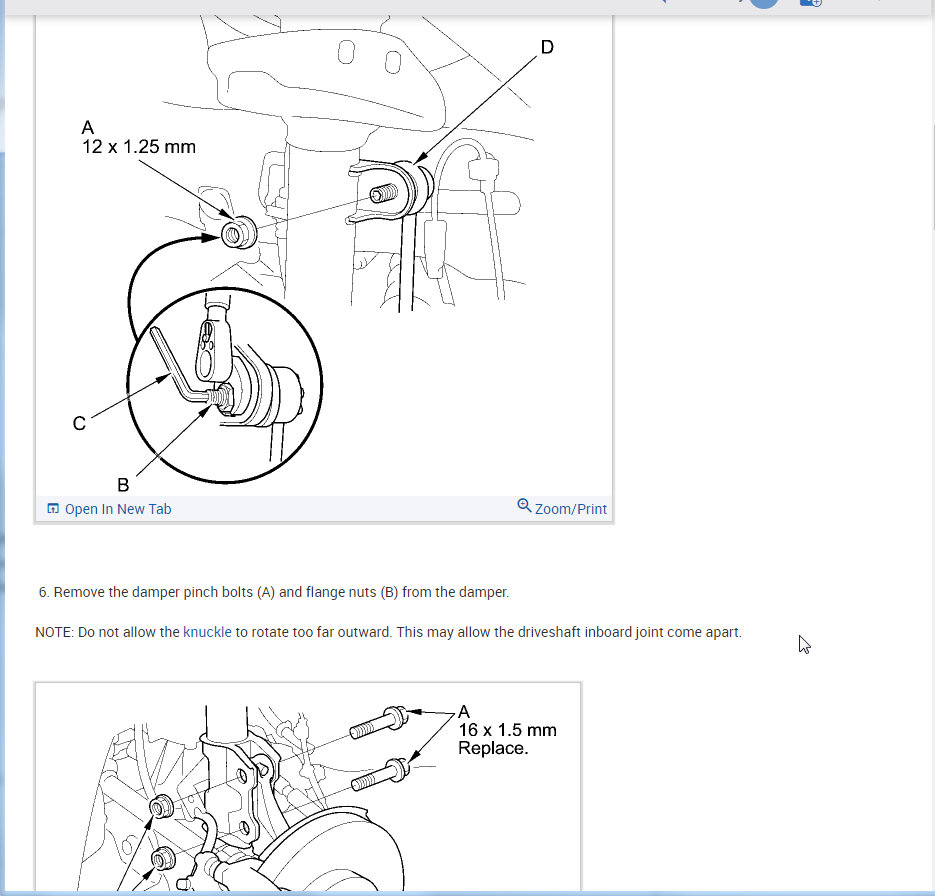 D

A
12 x 1.25 mm

C

B

Open In New Tab

Zoom/Print

6. Remove the damper pinch bolts (A) and flange nuts (B) from the damper.

NOTE: Do not allow the knuckle to rotate too far outward. This may allow the driveshaft inboard joint come apart.

A
16 x 1.5 mm
Replace.