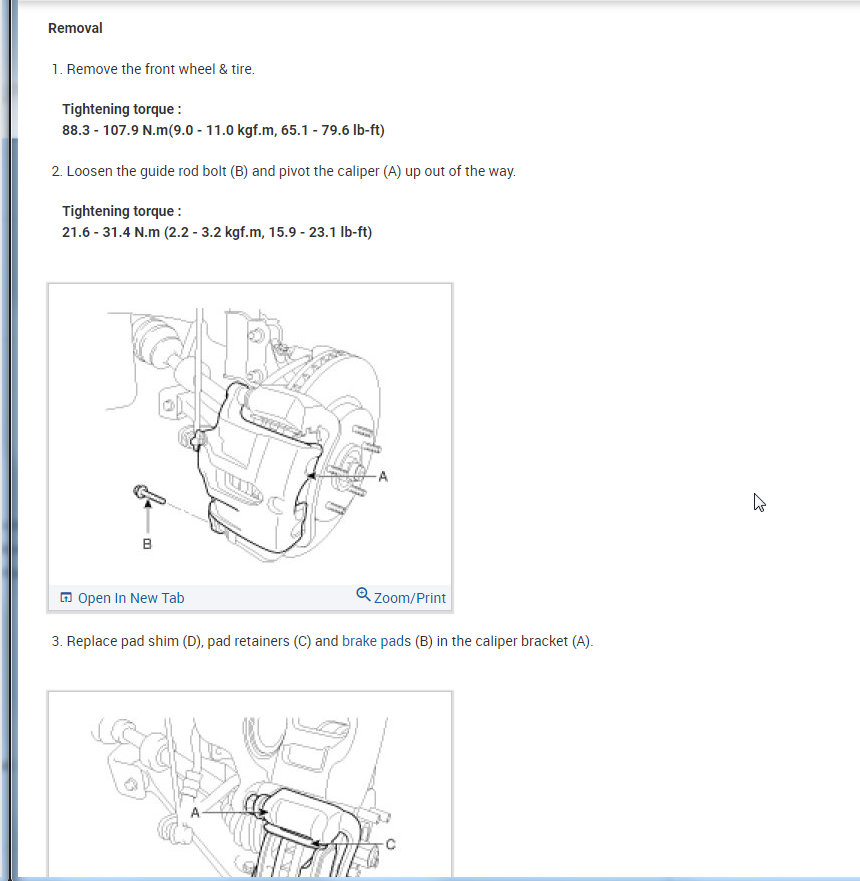 Removal

1. Remove the front wheel & tire.

Tightening torque :
88.3 - 107.9 N.m(9.0 - 11.0 kgf.m, 65.1 - 79.6 lb-ft)

2. Loosen the guide rod bolt (B) and pivot the caliper (A) up out of the way.

Tightening torque :
21.6 - 31.4 N.m (2.2 - 3.2 kgf.m, 15.9 - 23.1 lb-ft)

A
B

Open In New Tab
Zoom/Print

3. Replace pad shim (D), pad retainers (C) and brake pads (B) in the caliper bracket (A).

A
C