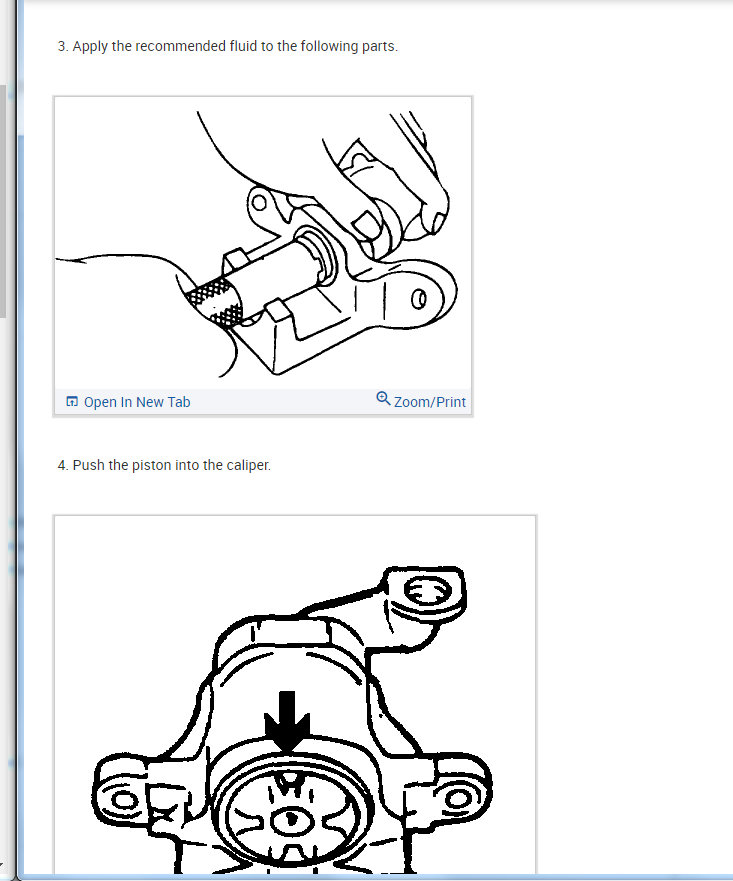 3. Apply the recommended fluid to the following parts.

Open In New Tab

Zoom/Print

4. Push the piston into the caliper.