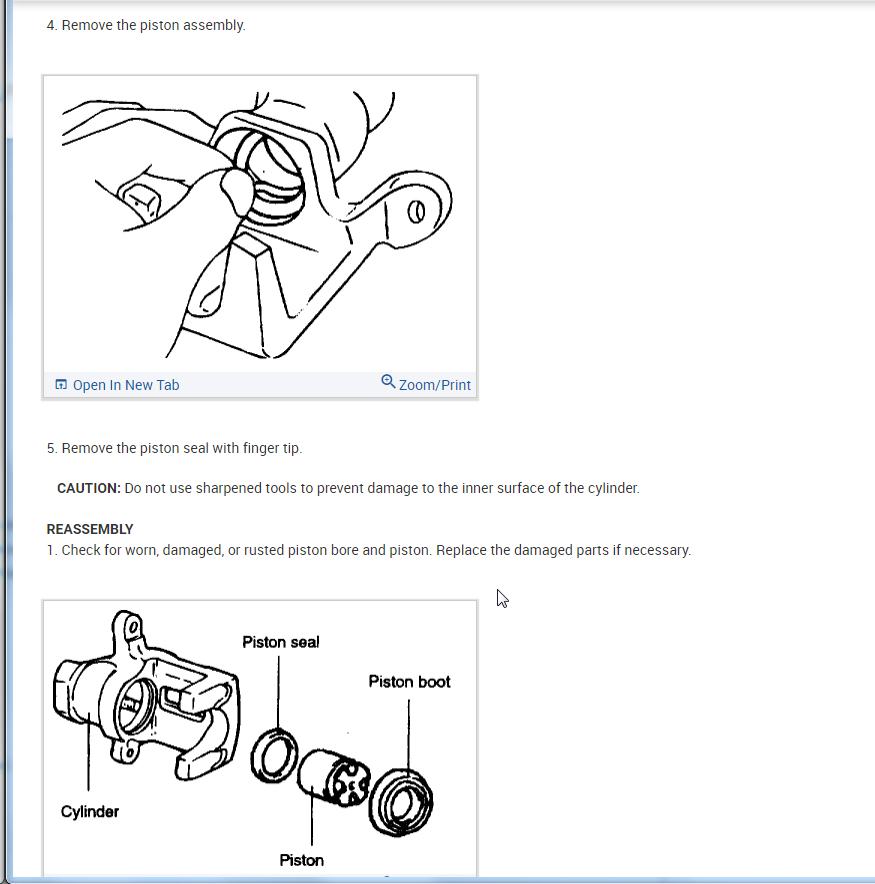 4. Remove the piston assembly.

Open In New Tab
Zoom/Print

5. Remove the piston seal with finger tip.

CAUTION: Do not use sharpened tools to prevent damage to the inner surface of the cylinder.

REASSEMBLY
1. Check for worn, damaged, or rusted piston bore and piston. Replace the damaged parts if necessary.

Piston seal
Piston boot
Cylinder
Piston