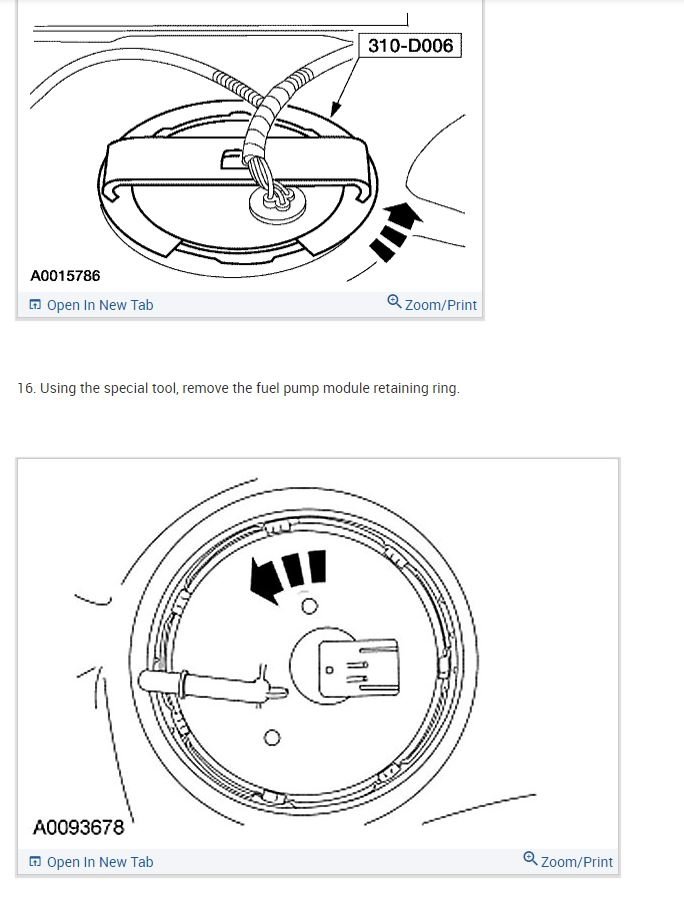 310-D006

A0015786

Open In New Tab

Zoom/Print

16. Using the special tool, remove the fuel pump module retaining ring.

A0093678

Open In New Tab

Zoom/Print