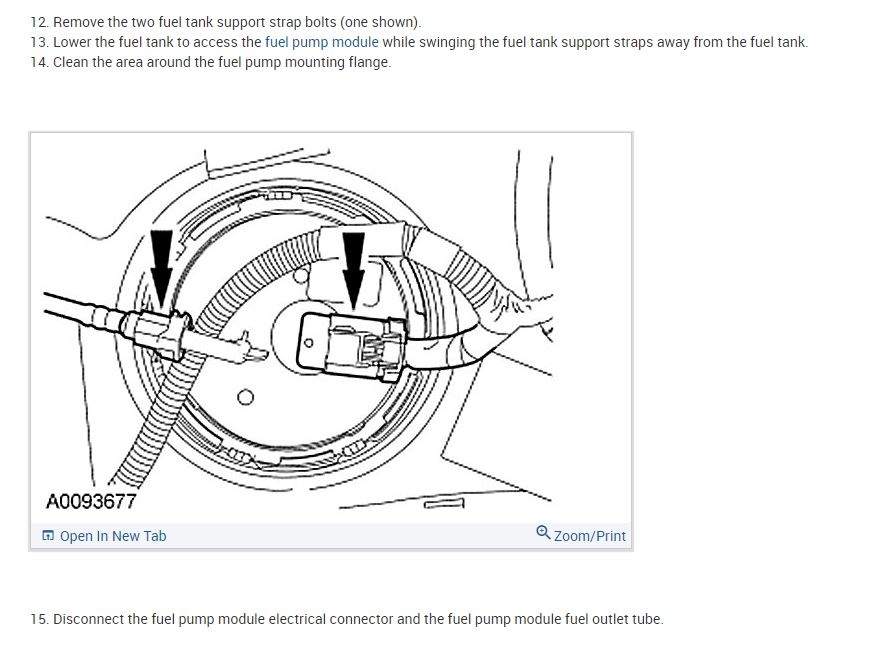 12. Remove the two fuel tank support strap bolts (one shown).
13. Lower the fuel tank to access the fuel pump module while swinging the fuel tank support straps away from the fuel tank.
14. Clean the area around the fuel pump mounting flange.

A0093677

Open In New Tab

Zoom/Print

15. Disconnect the fuel pump module electrical connector and the fuel pump module fuel outlet tube.