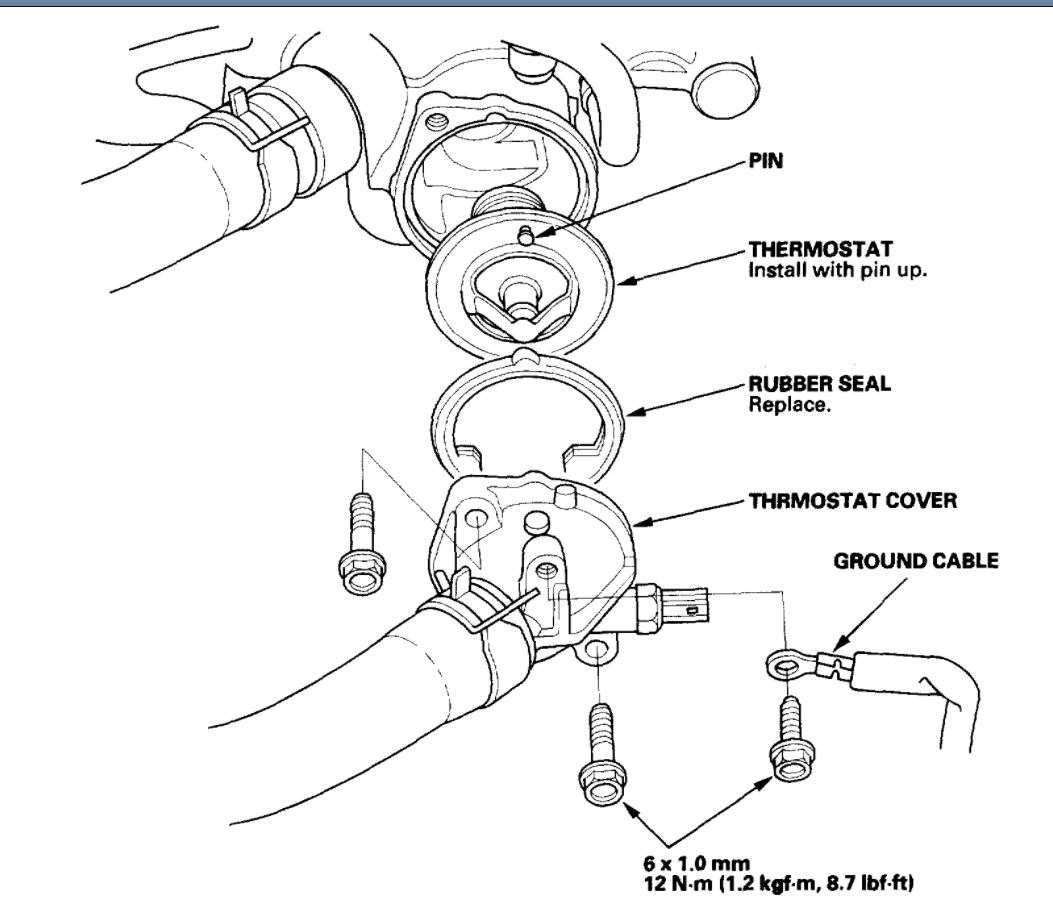 PIN

THERMOSTAT
Install with pin up.

RUBBER SEAL
Replace.

THRMOSTAT COVER

GROUND CABLE

6 x 1.0 mm
12 N·m (1.2 kgf·m, 8.7 lbf·ft)