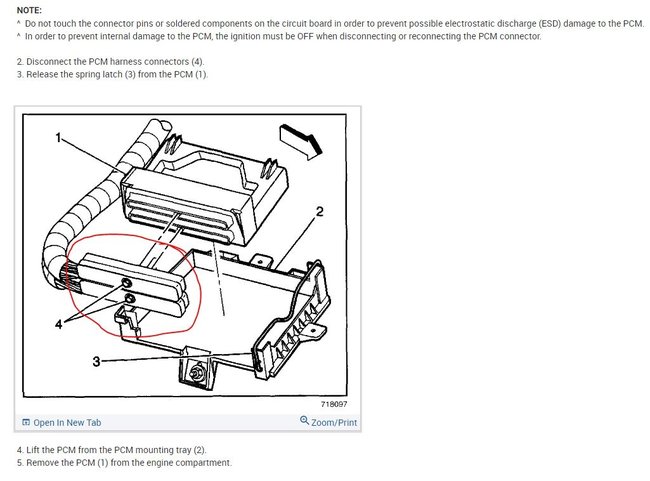 NOTE:
^ Do not touch the connector pins or soldered components on the circuit board in order to prevent possible electrostatic discharge (ESD) damage to the PCM.
^ In order to prevent internal damage to the PCM, the ignition must be OFF when disconnecting or reconnecting the PCM connector.

2. Disconnect the PCM harness connectors (4).
3. Release the spring latch (3) from the PCM (1).

1
2
4
3
718097

Open In New Tab
Zoom/Print

4. Lift the PCM from the PCM mounting tray (2).
5. Remove the PCM (1) from the engine compartment.