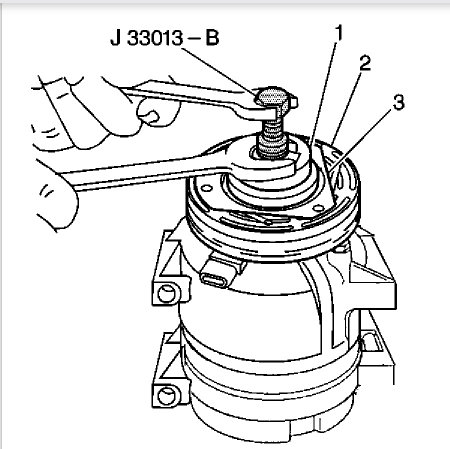 J 33013 – B
1
2
3