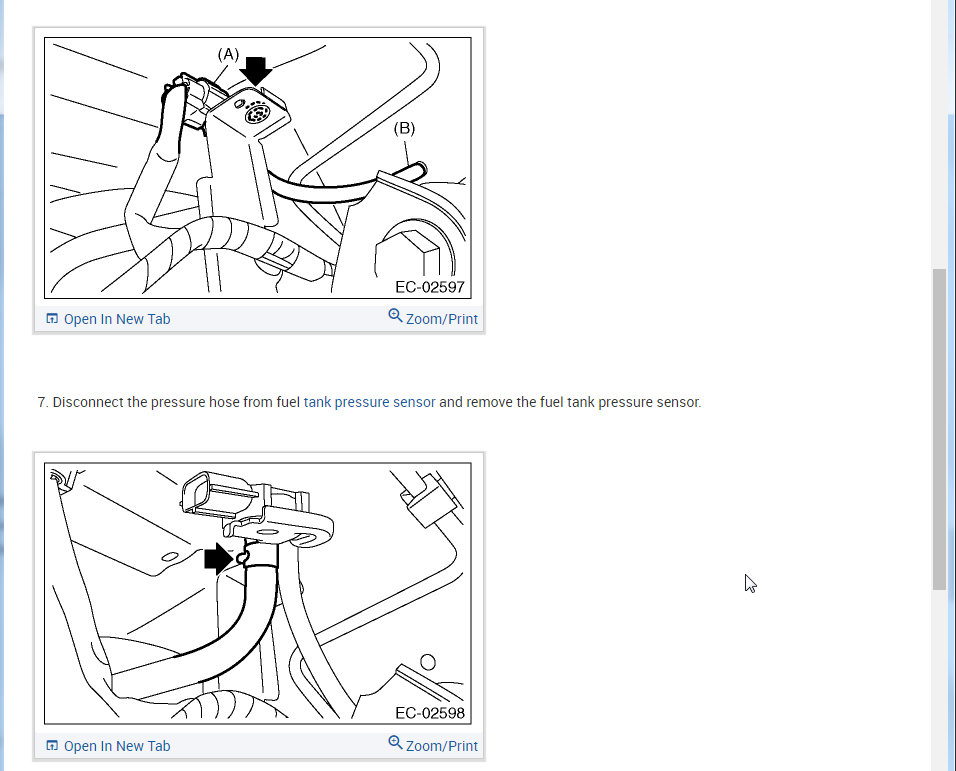 (A)

(B)

EC-02597

Open In New Tab

Zoom/Print

7. Disconnect the pressure hose from fuel tank pressure sensor and remove the fuel tank pressure sensor.

EC-02598

Open In New Tab

Zoom/Print