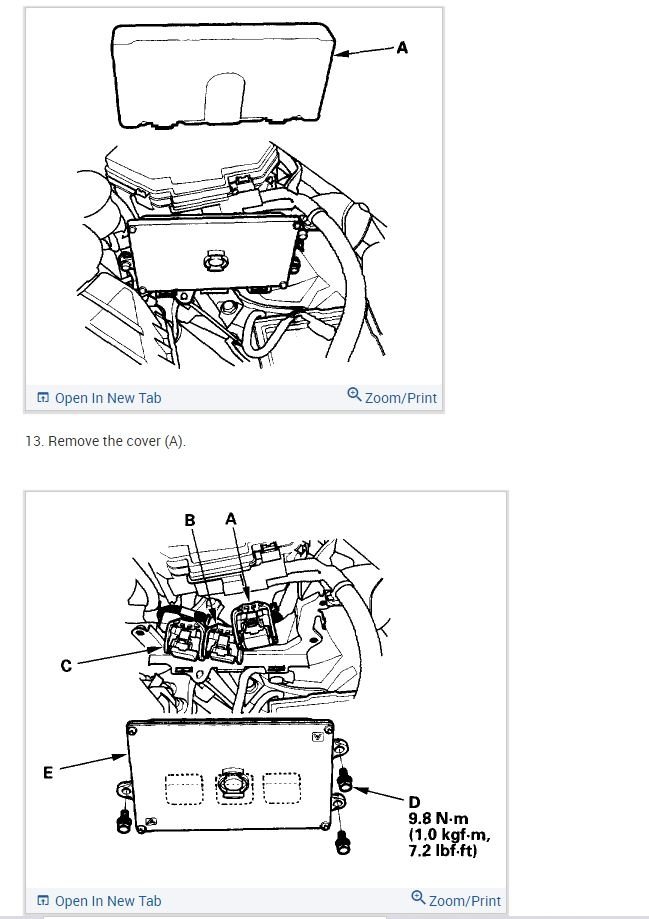 A

Open In New Tab

Zoom/Print

13. Remove the cover (A).

B A

C

E

D
9.8 N·m
(1.0 kgf·m,
7.2 lbf·ft)

Open In New Tab

Zoom/Print