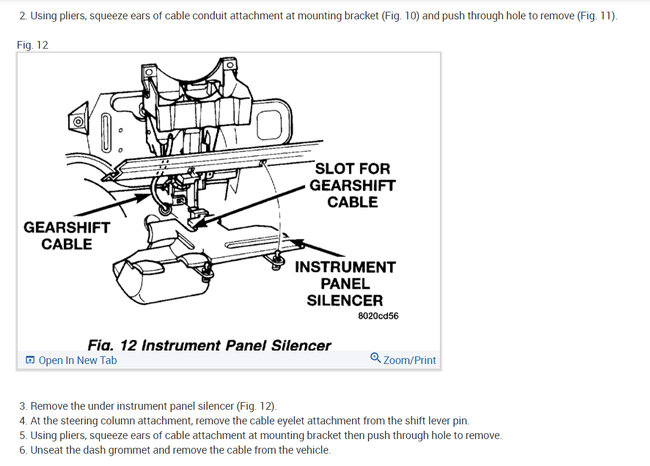 2. Using pliers, squeeze ears of cable conduit attachment at mounting bracket (Fig. 10) and push through hole to remove (Fig. 11).

Fig. 12

SLOT FOR GEARSHIFT CABLE

GEARSHIFT CABLE

INSTRUMENT PANEL SILENCER

8020cd56

Fig. 12 Instrument Panel Silencer

Open In New Tab

Zoom/Print

3. Remove the under instrument panel silencer (Fig. 12).
4. At the steering column attachment, remove the cable eyelet attachment from the shift lever pin.
5. Using pliers, squeeze ears of cable attachment at mounting bracket then push through hole to remove.
6. Unseat the dash grommet and remove the cable from the vehicle.