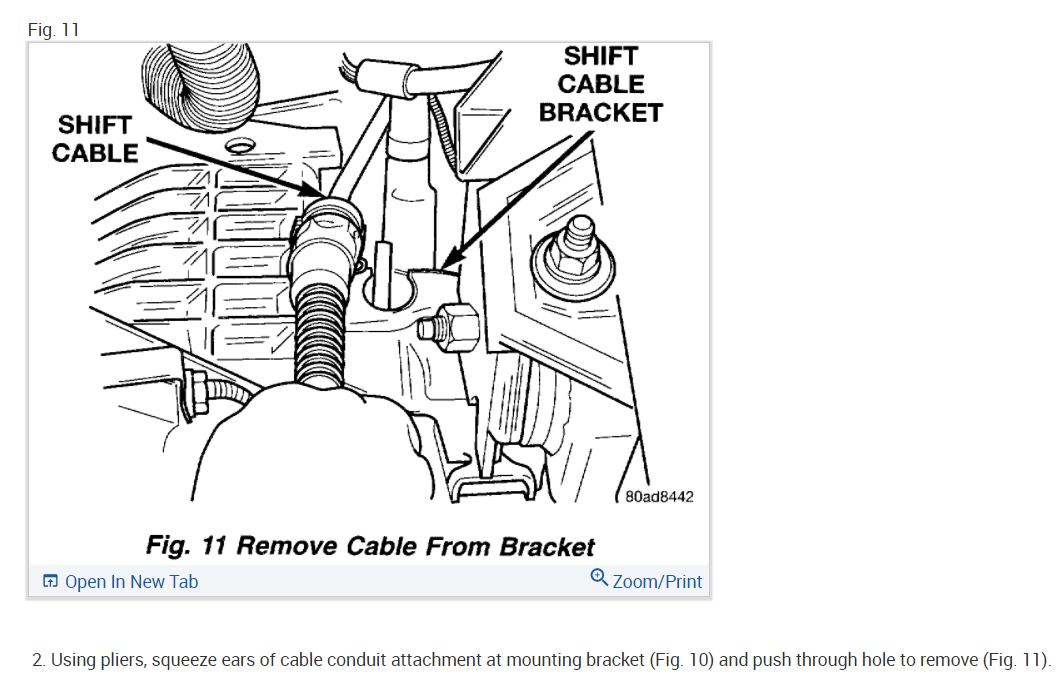 Fig. 11

SHIFT CABLE

SHIFT CABLE BRACKET

80ad8442

Fig. 11 Remove Cable From Bracket

Open In New Tab

Zoom/Print

2. Using pliers, squeeze ears of cable conduit attachment at mounting bracket (Fig. 10) and push through hole to remove (Fig. 11).