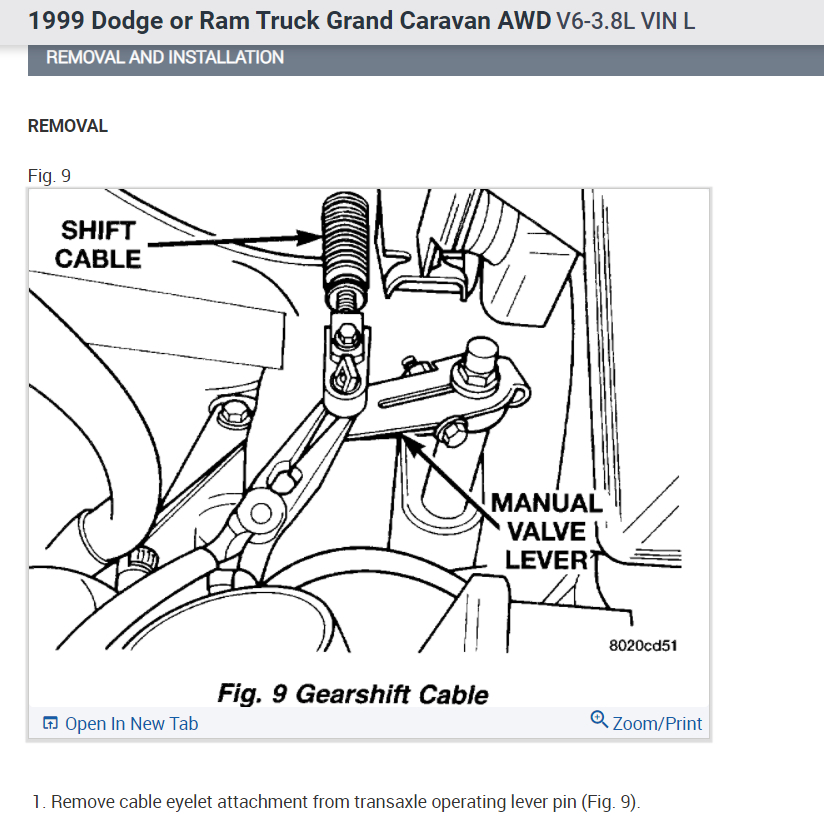 1999 Dodge or Ram Truck Grand Caravan AWD V6-3.8L VIN L

REMOVAL AND INSTALLATION

REMOVAL

Fig. 9

SHIFT CABLE

MANUAL VALVE LEVER

8020cd51

Fig. 9 Gearshift Cable

Open In New Tab

Zoom/Print

1. Remove cable eyelet attachment from transaxle operating lever pin (Fig. 9).