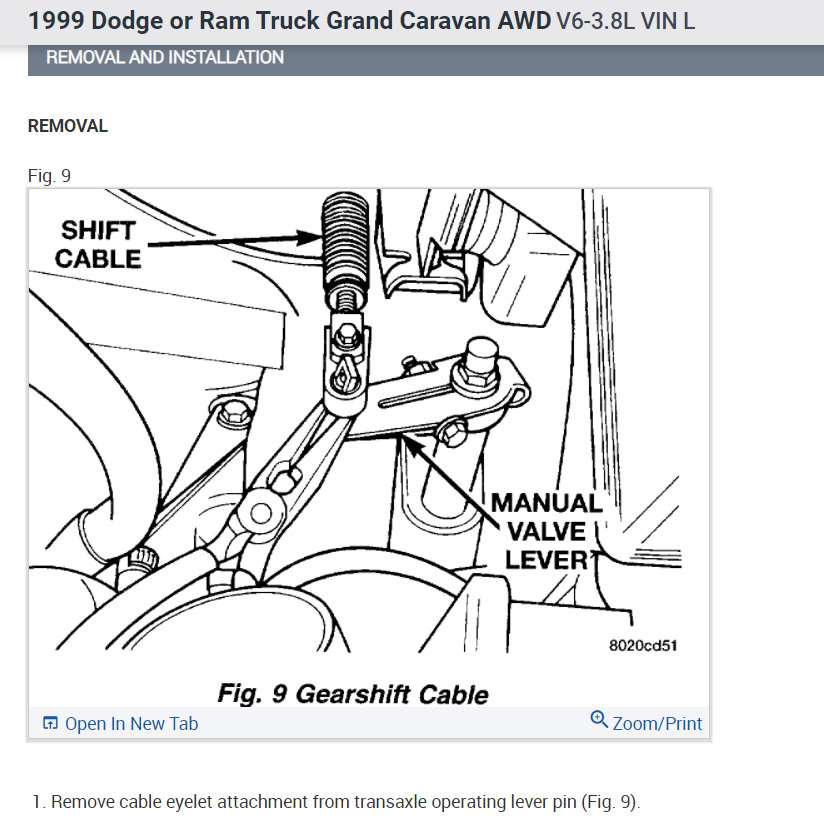 1999 Dodge or Ram Truck Grand Caravan AWD V6-3.8L VIN L

REMOVAL AND INSTALLATION

REMOVAL

Fig. 9

SHIFT CABLE

MANUAL VALVE LEVER

8020cd51

Fig. 9 Gearshift Cable

Open In New Tab

Zoom/Print

1. Remove cable eyelet attachment from transaxle operating lever pin (Fig. 9).