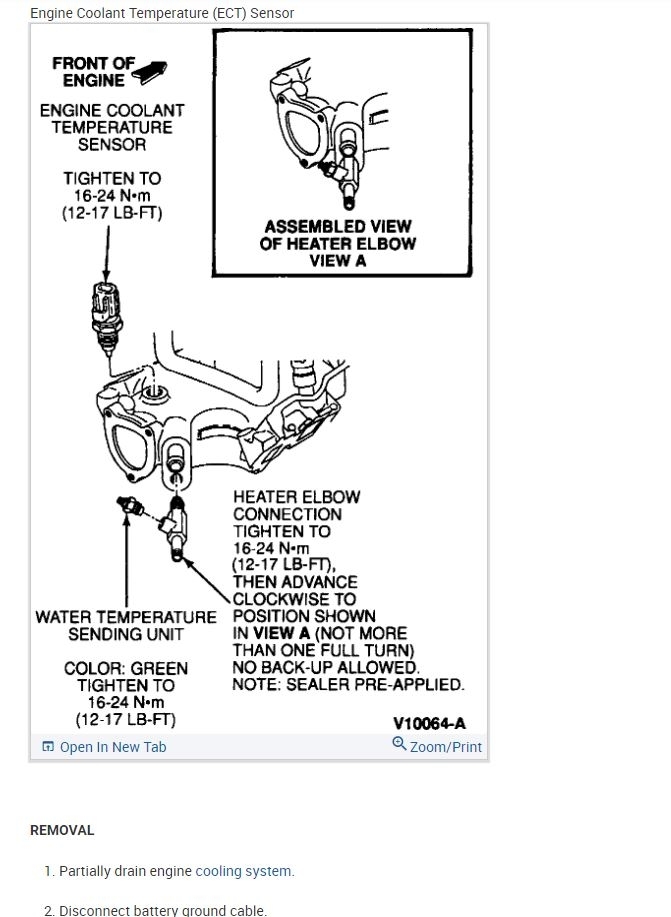 Engine Coolant Temperature (ECT) Sensor

FRONT OF ENGINE

ENGINE COOLANT TEMPERATURE SENSOR

TIGHTEN TO 16-24 N•m (12-17 LB-FT)

ASSEMBLED VIEW OF HEATER ELBOW VIEW A

HEATER ELBOW CONNECTION TIGHTEN TO 16-24 N•m (12-17 LB-FT), THEN ADVANCE CLOCKWISE TO POSITION SHOWN IN VIEW A (NOT MORE THAN ONE FULL TURN) NO BACK-UP ALLOWED. NOTE: SEALER PRE-APPLIED.

WATER TEMPERATURE SENDING UNIT

COLOR: GREEN TIGHTEN TO 16-24 N•m (12-17 LB-FT)

V10064-A

Open In New Tab

Zoom/Print

REMOVAL

1. Partially drain engine cooling system.

2. Disconnect battery ground cable.