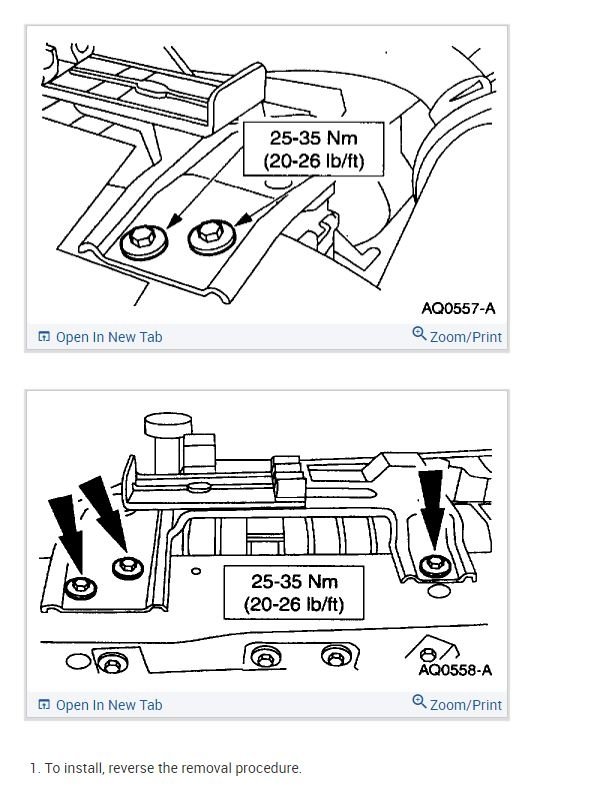 25-35 Nm
(20-26 lb/ft)

AQ0557-A

Open In New Tab

Zoom/Print

25-35 Nm
(20-26 lb/ft)

AQ0558-A

Open In New Tab

Zoom/Print

1. To install, reverse the removal procedure.