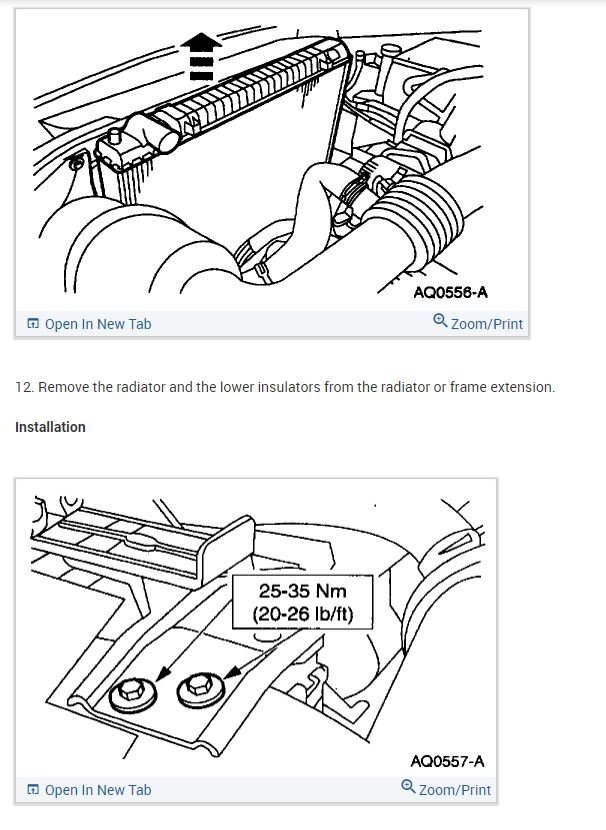 AQ0556-A

Open In New Tab

Zoom/Print

12. Remove the radiator and the lower insulators from the radiator or frame extension.

Installation

25-35 Nm (20-26 lb/ft)

AQ0557-A

Open In New Tab

Zoom/Print