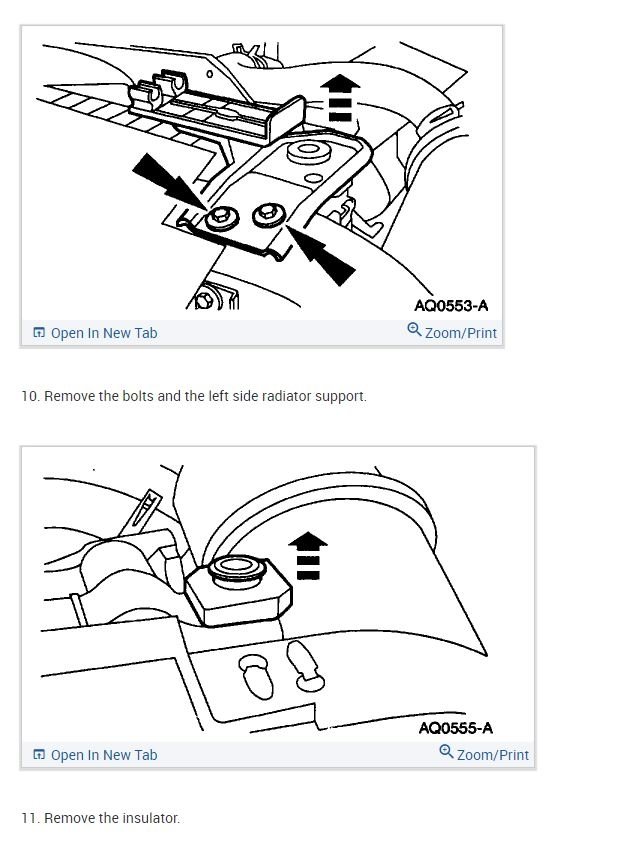 AQ0553-A

Open In New Tab

Zoom/Print

10. Remove the bolts and the left side radiator support.

AQ0555-A

Open In New Tab

Zoom/Print

11. Remove the insulator.