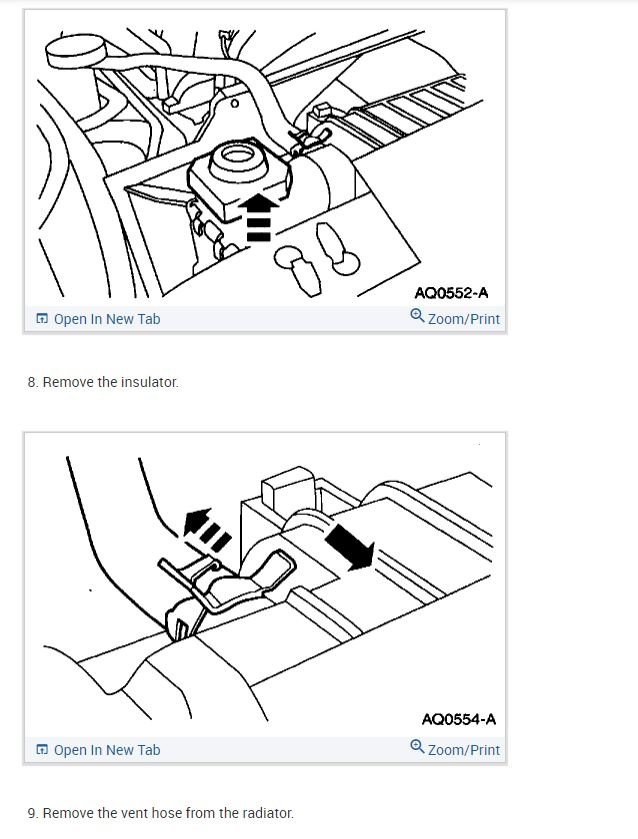 AQ0552-A

Open In New Tab

Zoom/Print

8. Remove the insulator.

AQ0554-A

Open In New Tab

Zoom/Print

9. Remove the vent hose from the radiator.