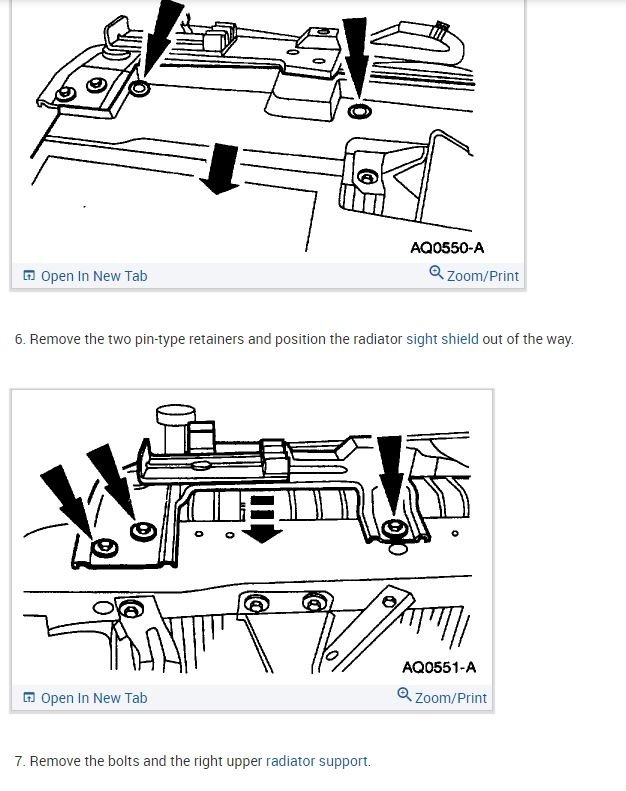 AQ0550-A

Open In New Tab

Zoom/Print

6. Remove the two pin-type retainers and position the radiator sight shield out of the way.

AQ0551-A

Open In New Tab

Zoom/Print

7. Remove the bolts and the right upper radiator support.