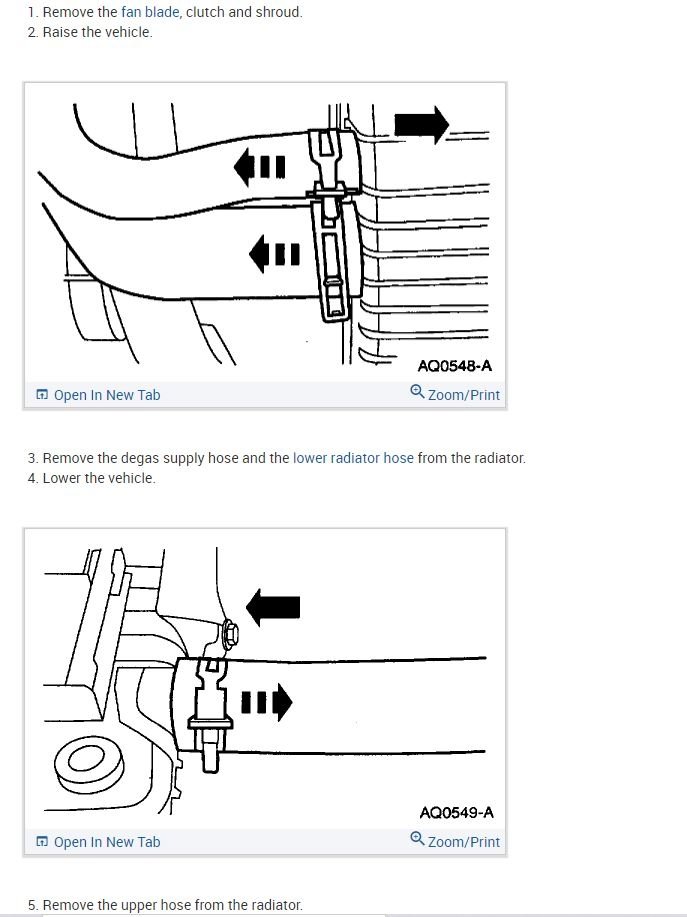 1. Remove the fan blade, clutch and shroud.
2. Raise the vehicle.

AQ0548-A

Open In New Tab
Zoom/Print

3. Remove the degas supply hose and the lower radiator hose from the radiator.
4. Lower the vehicle.

AQ0549-A

Open In New Tab
Zoom/Print

5. Remove the upper hose from the radiator.