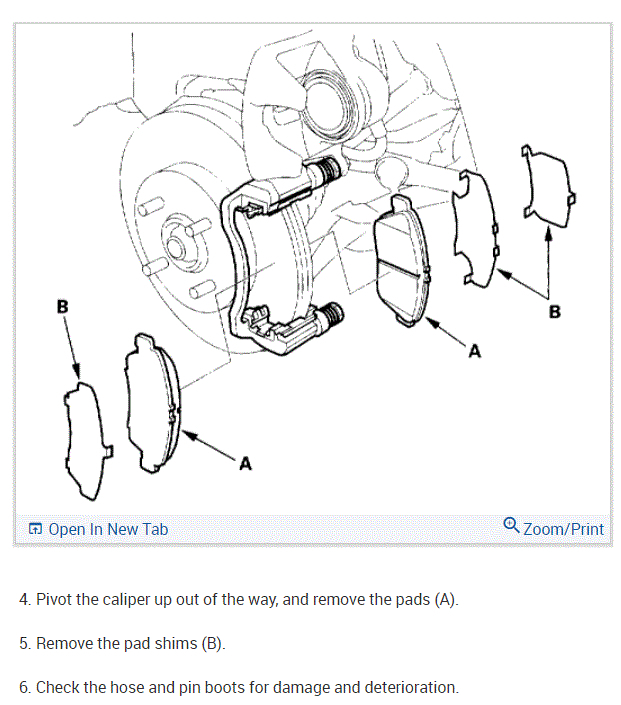 B

B

A

A

Open In New Tab

Zoom/Print

4. Pivot the caliper up out of the way, and remove the pads (A).

5. Remove the pad shims (B).

6. Check the hose and pin boots for damage and deterioration.