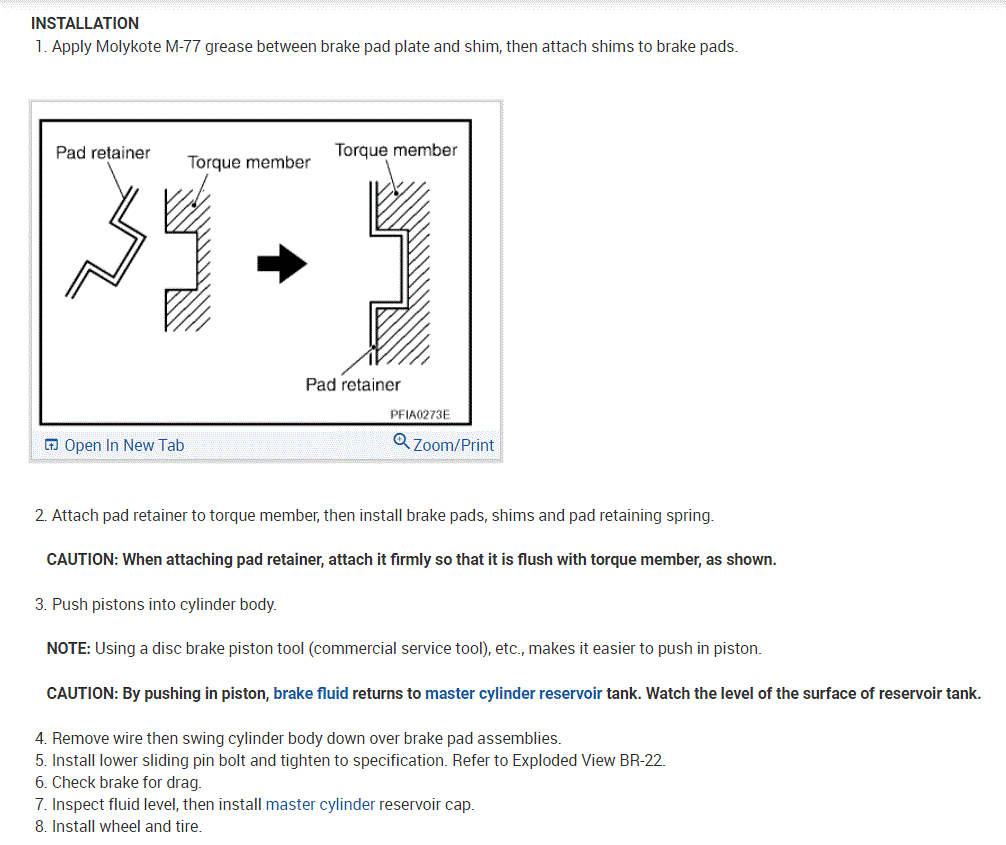 INSTALLATION

1. Apply Molykote M-77 grease between brake pad plate and shim, then attach shims to brake pads.

Pad retainer
Torque member
Torque member
Pad retainer
PFIA0273E

Open In New Tab
Zoom/Print

2. Attach pad retainer to torque member, then install brake pads, shims and pad retaining spring.

CAUTION: When attaching pad retainer, attach it firmly so that it is flush with torque member, as shown.

3. Push pistons into cylinder body.

NOTE: Using a disc brake piston tool (commercial service tool), etc., makes it easier to push in piston.

CAUTION: By pushing in piston, brake fluid returns to master cylinder reservoir tank. Watch the level of the surface of reservoir tank.

4. Remove wire then swing cylinder body down over brake pad assemblies.
5. Install lower sliding pin bolt and tighten to specification. Refer to Exploded View BR-22.
6. Check brake for drag.
7. Inspect fluid level, then install master cylinder reservoir cap.
8. Install wheel and tire.