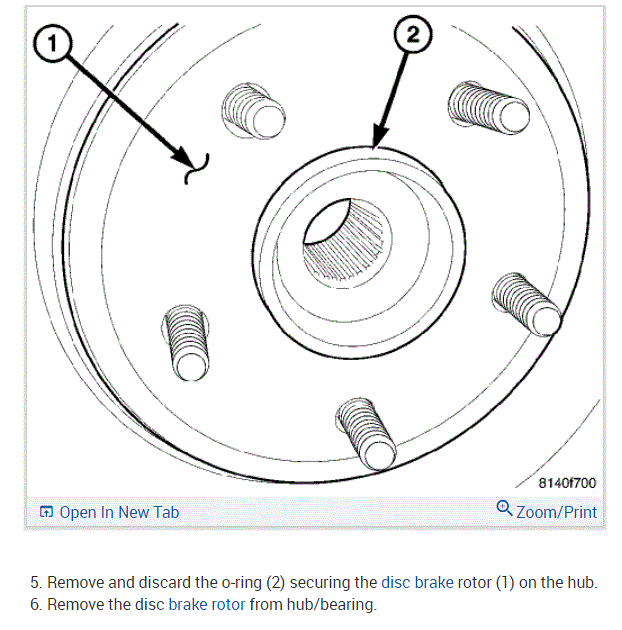 1

2

8140f700

Open In New Tab

Zoom/Print

5. Remove and discard the o-ring (2) securing the disc brake rotor (1) on the hub.
6. Remove the disc brake rotor from hub/bearing.