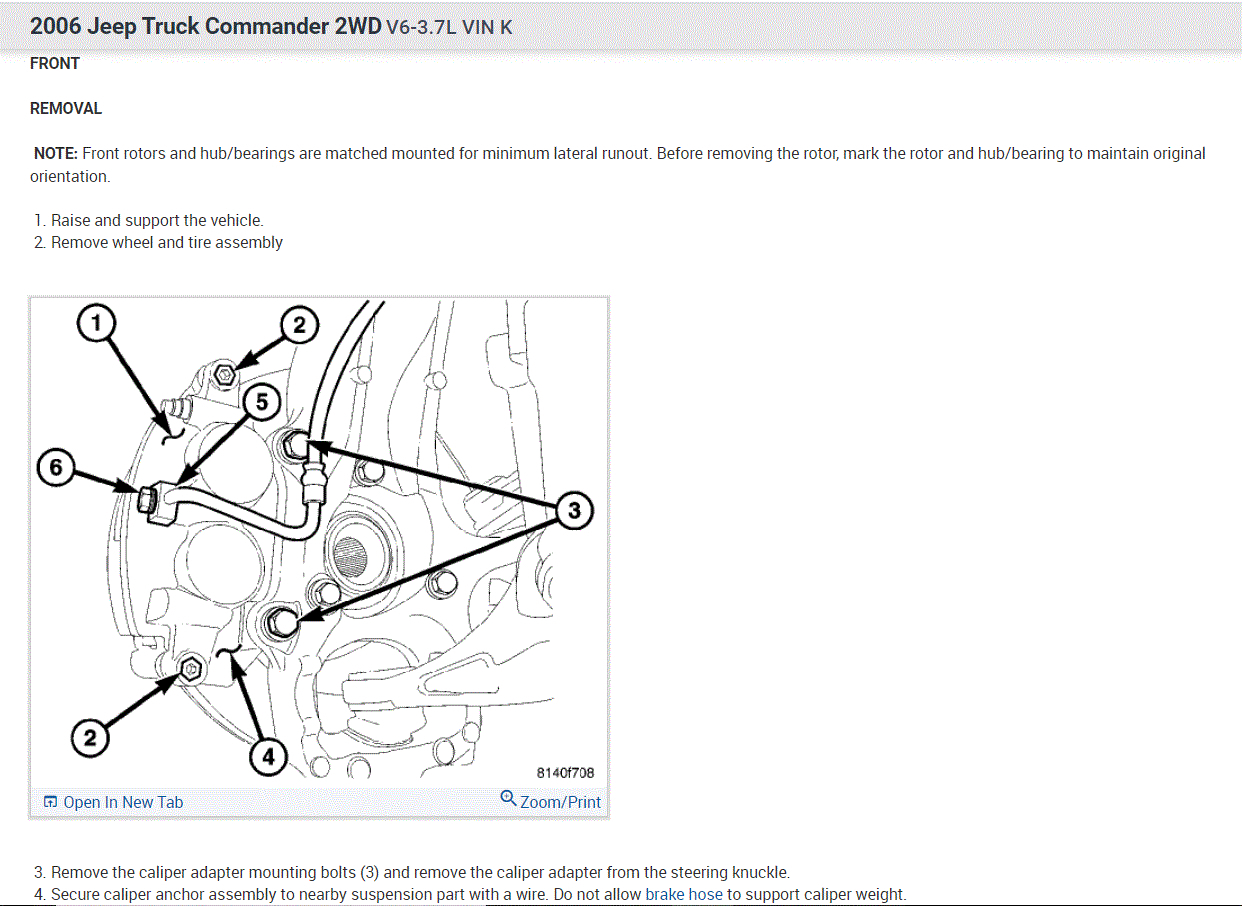 2006 Jeep Truck Commander 2WD V6-3.7L VIN K

FRONT

REMOVAL

NOTE: Front rotors and hub/bearings are matched mounted for minimum lateral runout. Before removing the rotor, mark the rotor and hub/bearing to maintain original orientation.

1. Raise and support the vehicle.
2. Remove wheel and tire assembly

1
2
5
6
3
2
4
8140f708

Open In New Tab
Zoom/Print

3. Remove the caliper adapter mounting bolts (3) and remove the caliper adapter from the steering knuckle.
4. Secure caliper anchor assembly to nearby suspension part with a wire. Do not allow brake hose to support caliper weight.