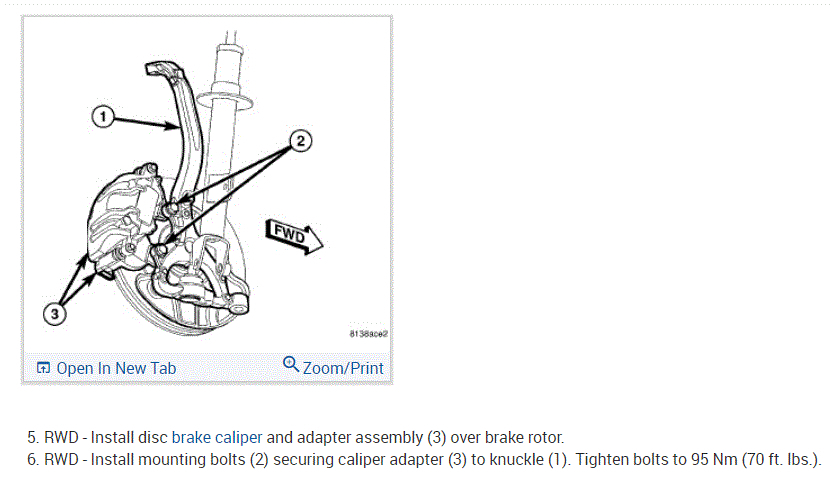 1
2
FWD
3
8138ace2
Open In New Tab
Zoom/Print

5. RWD - Install disc brake caliper and adapter assembly (3) over brake rotor.
6. RWD - Install mounting bolts (2) securing caliper adapter (3) to knuckle (1). Tighten bolts to 95 Nm (70 ft. lbs.).