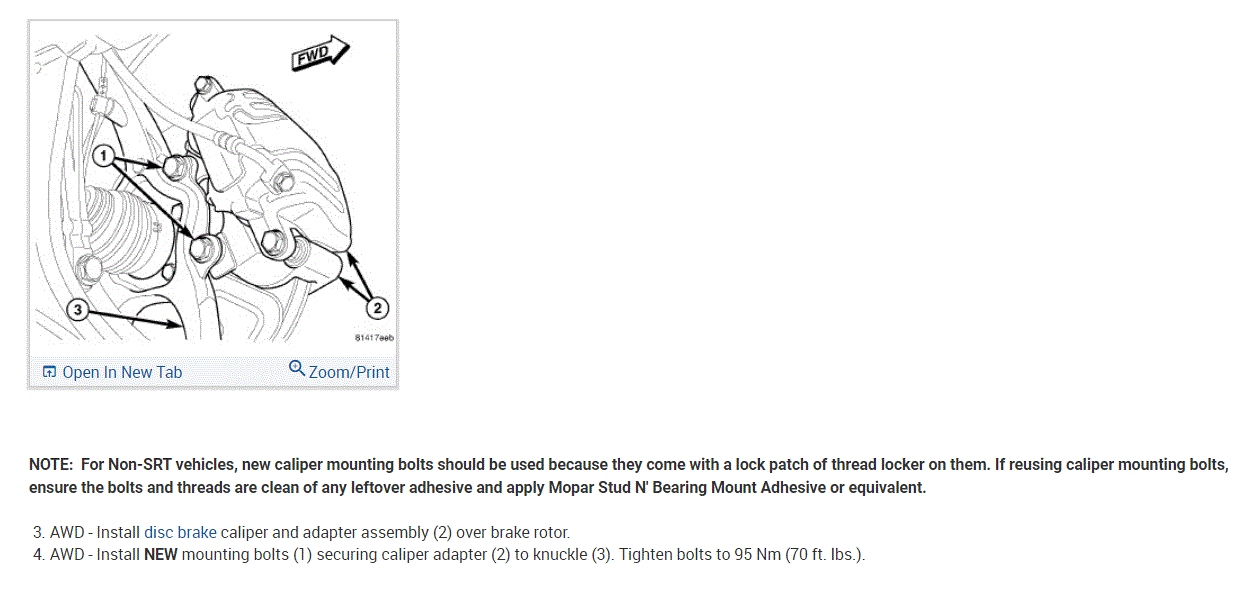 FWD

1

2

3

81417aeb

Open In New Tab

Zoom/Print

NOTE: For Non-SRT vehicles, new caliper mounting bolts should be used because they come with a lock patch of thread locker on them. If reusing caliper mounting bolts, ensure the bolts and threads are clean of any leftover adhesive and apply Mopar Stud N' Bearing Mount Adhesive or equivalent.

3. AWD - Install disc brake caliper and adapter assembly (2) over brake rotor.
4. AWD - Install NEW mounting bolts (1) securing caliper adapter (2) to knuckle (3). Tighten bolts to 95 Nm (70 ft. lbs.).