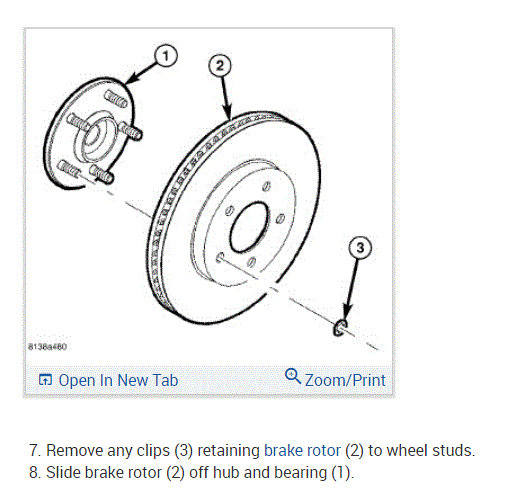 1

2

3

8138a480

Open In New Tab

Zoom/Print

7. Remove any clips (3) retaining brake rotor (2) to wheel studs.
8. Slide brake rotor (2) off hub and bearing (1).