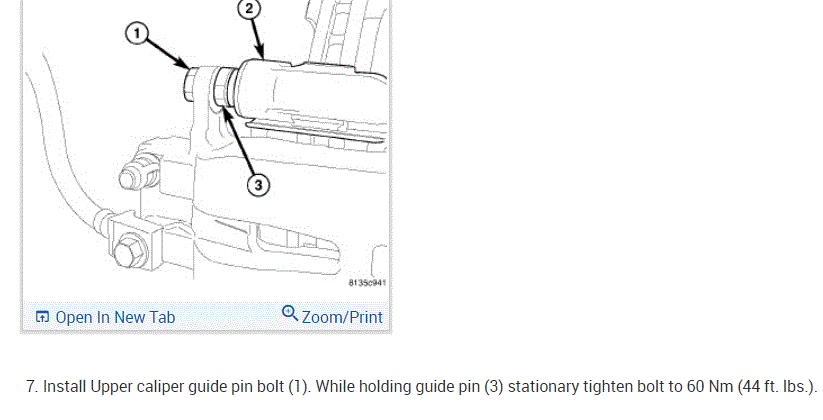 2

1

3

8135c941

Open In New Tab

Zoom/Print

7. Install Upper caliper guide pin bolt (1). While holding guide pin (3) stationary tighten bolt to 60 Nm (44 ft. lbs.).