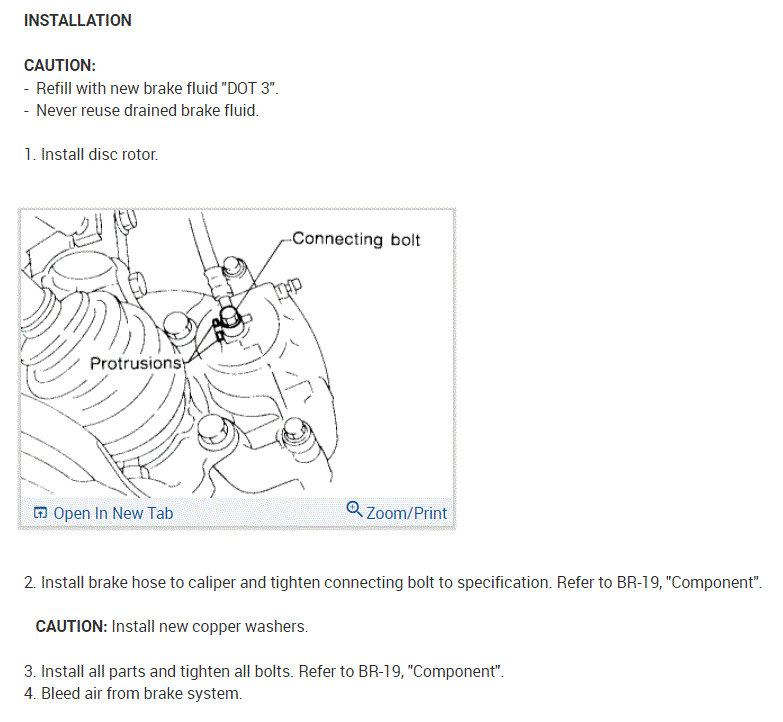 INSTALLATION

CAUTION:
- Refill with new brake fluid "DOT 3".
- Never reuse drained brake fluid.

1. Install disc rotor.

Connecting bolt
Protrusions

Open In New Tab
Zoom/Print

2. Install brake hose to caliper and tighten connecting bolt to specification. Refer to BR-19, "Component".

CAUTION: Install new copper washers.

3. Install all parts and tighten all bolts. Refer to BR-19, "Component".
4. Bleed air from brake system.